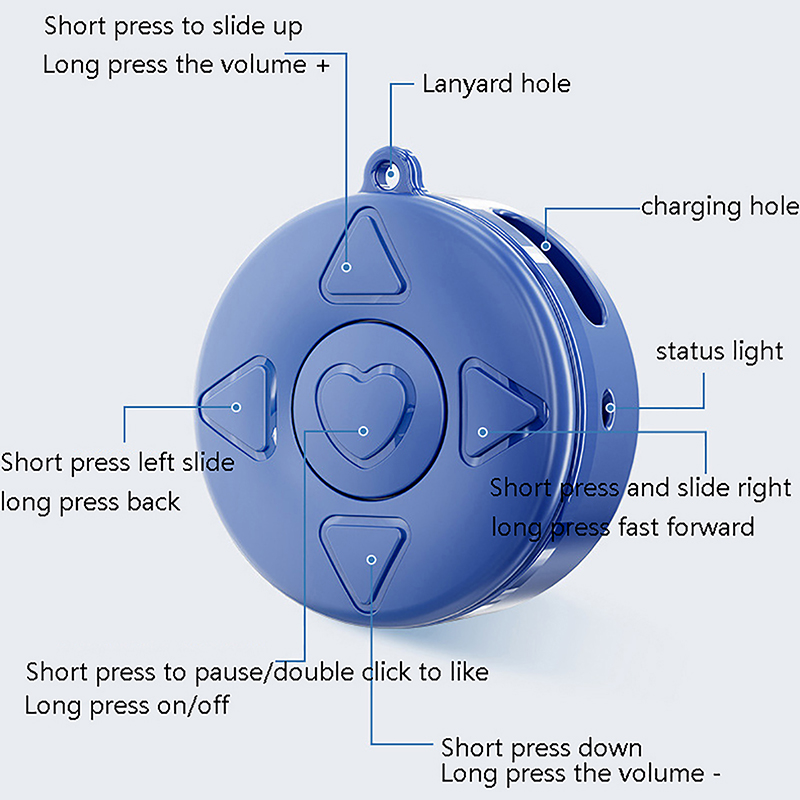 Short press to slide up
Long press the volume +

Lanyard hole

charging hole

status light

Short press left slide
long press back

Short press and slide right
long press fast forward

Short press to pause/double click to like
Long press on/off

Short press down
Long press the volume -