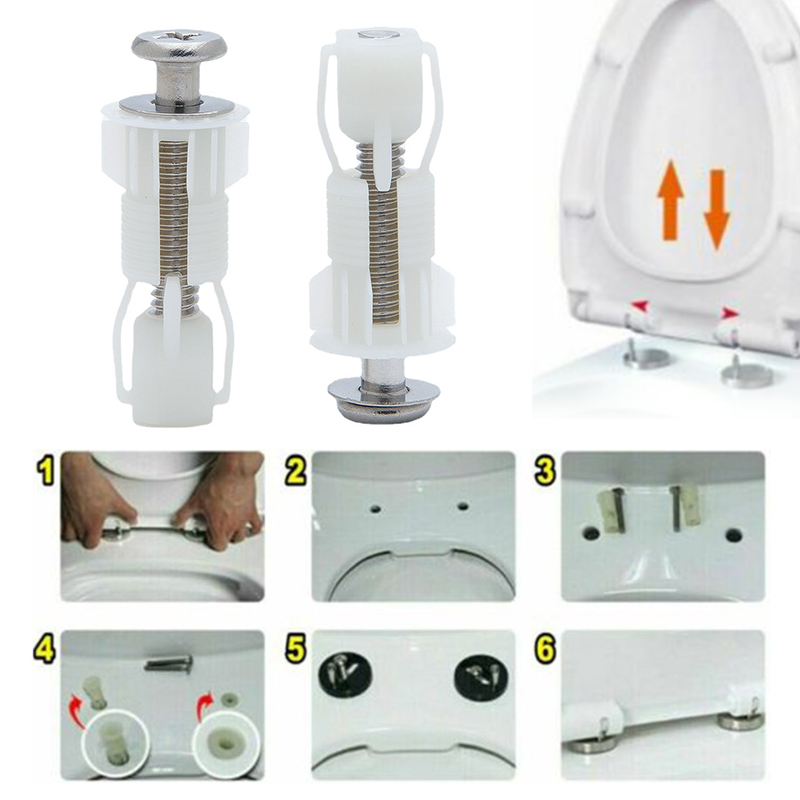 1
2
3
4
5
6