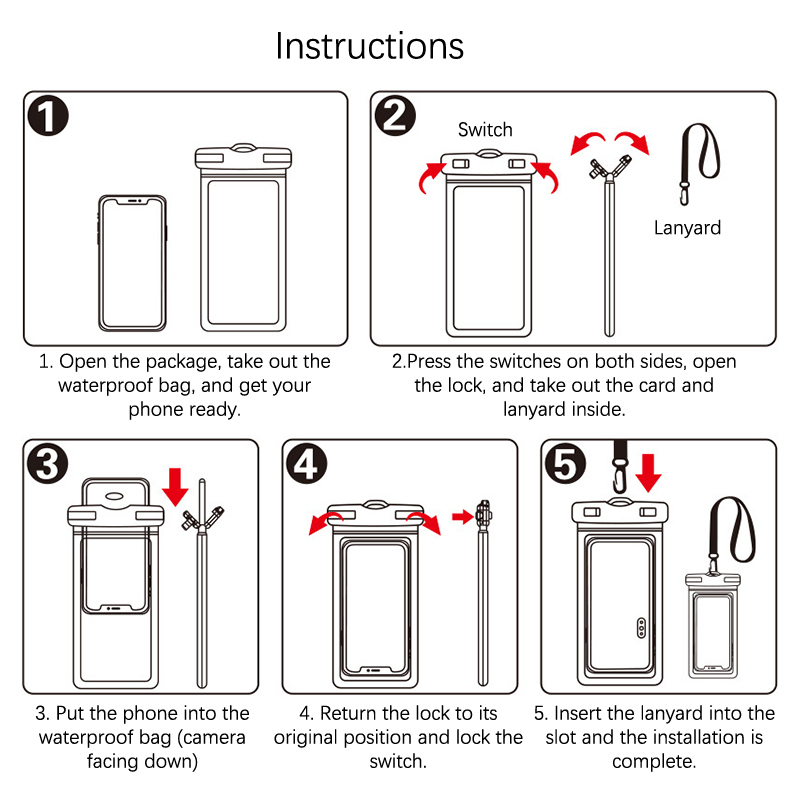 Instructions

1

1. Open the package, take out the waterproof bag, and get your phone ready.

2

Switch

Lanyard

2.Press the switches on both sides, open the lock, and take out the card and lanyard inside.

3

3. Put the phone into the waterproof bag (camera facing down)

4

4. Return the lock to its original position and lock the switch.

5

5. Insert the lanyard into the slot and the installation is complete.