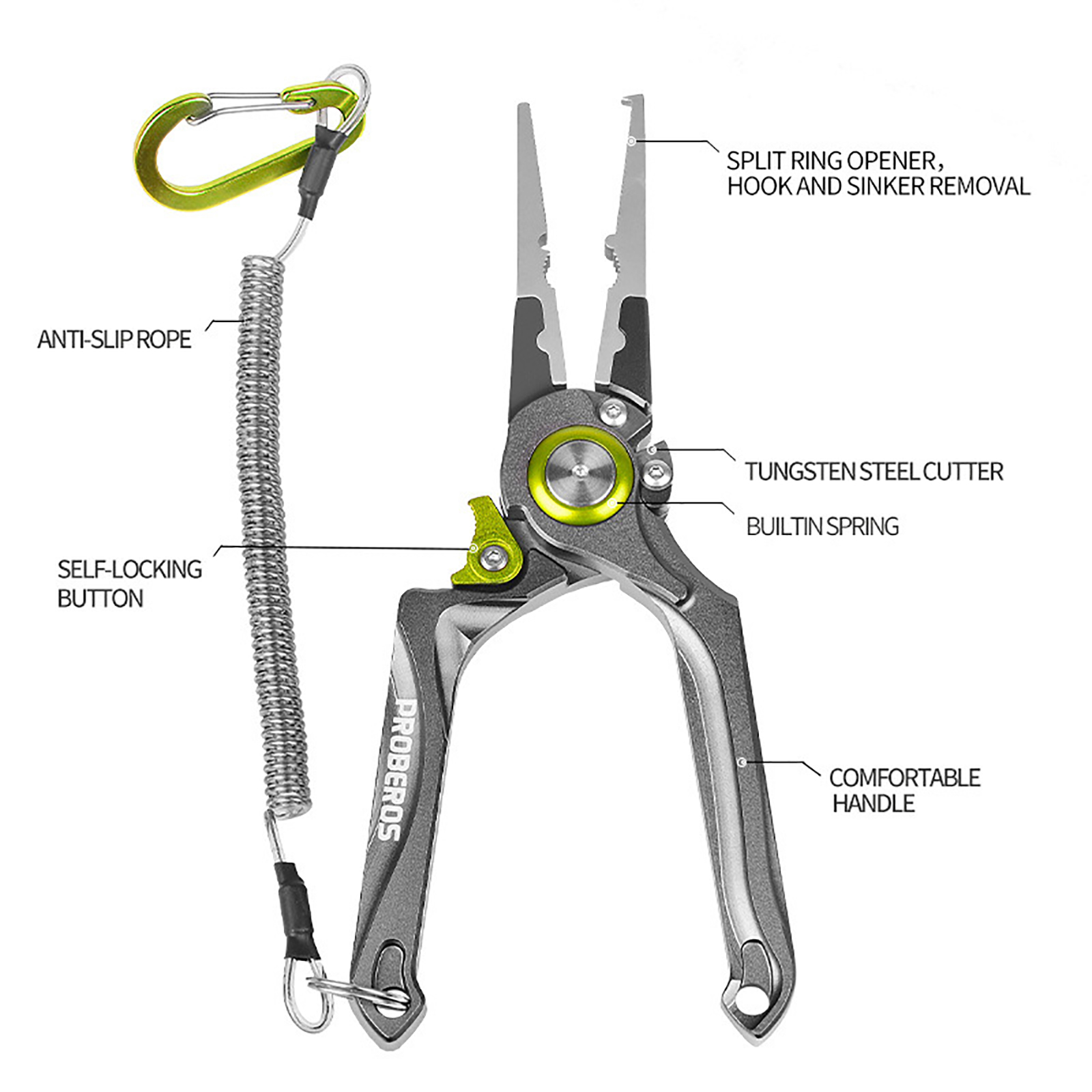 SPLIT RING OPENER,
HOOK AND SINKER REMOVAL

ANTI-SLIP ROPE

TUNGSTEN STEEL CUTTER

BUILTIN SPRING

SELF-LOCKING
BUTTON

PROBEROS

COMFORTABLE
HANDLE