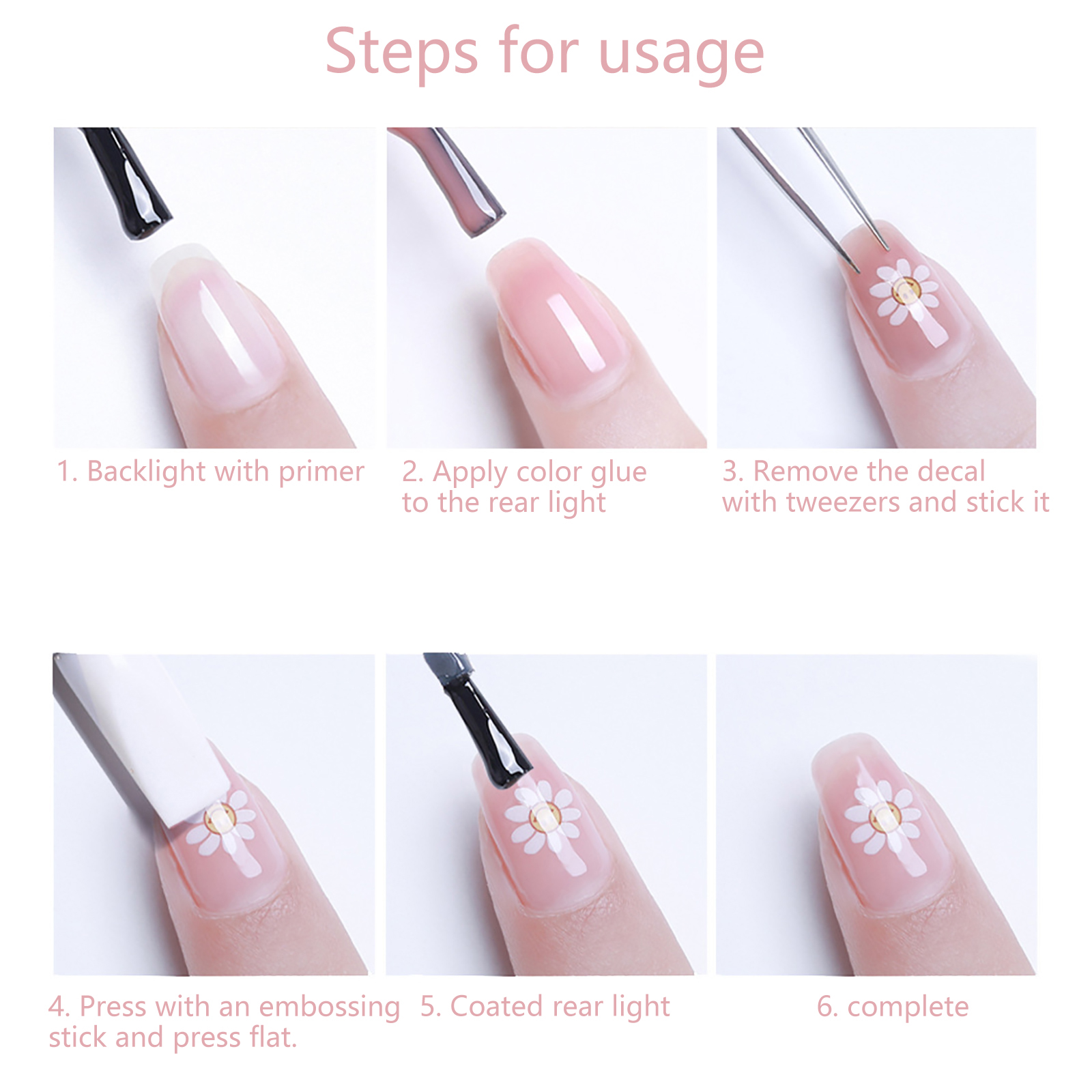 Steps for usage

1. Backlight with primer

2. Apply color glue to the rear light

3. Remove the decal with tweezers and stick it

4. Press with an embossing stick and press flat.

5. Coated rear light

6. complete