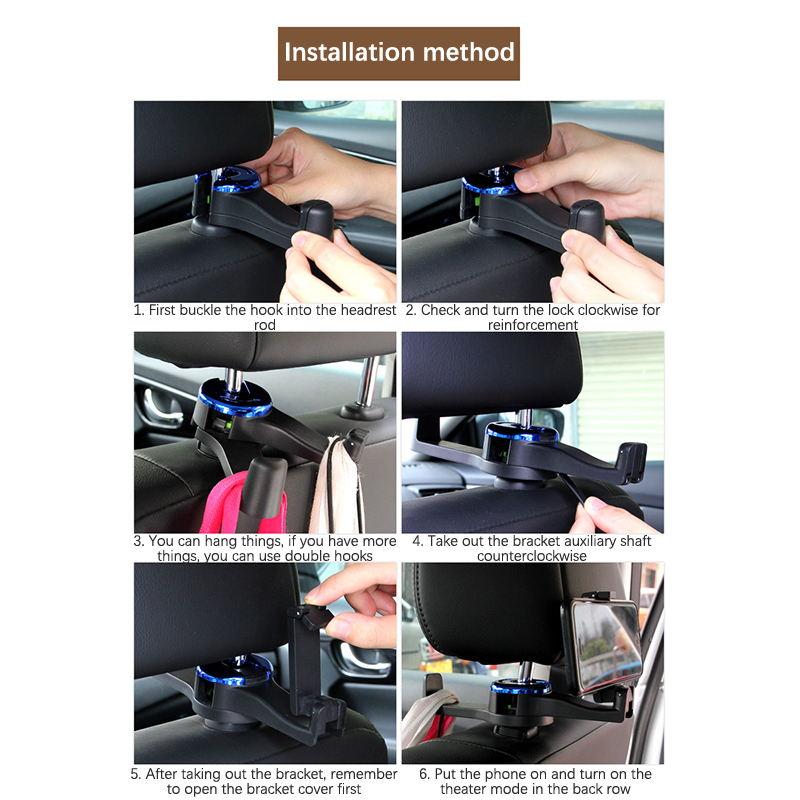 Installation method

1. First buckle the hook into the headrest rod

2. Check and turn the lock clockwise for reinforcement

3. You can hang things, if you have more things, you can use double hooks

4. Take out the bracket auxiliary shaft counterclockwise

5. After taking out the bracket, remember to open the bracket cover first

6. Put the phone on and turn on the theater mode in the back row