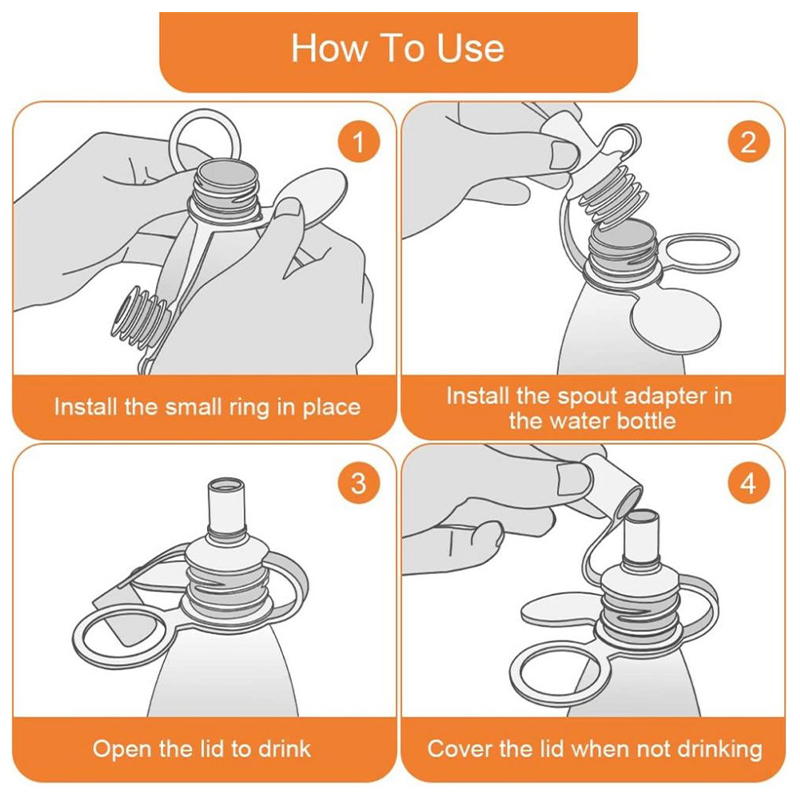 How To Use

1

Install the small ring in place

2

Install the spout adapter in the water bottle

3

Open the lid to drink

4

Cover the lid when not drinking