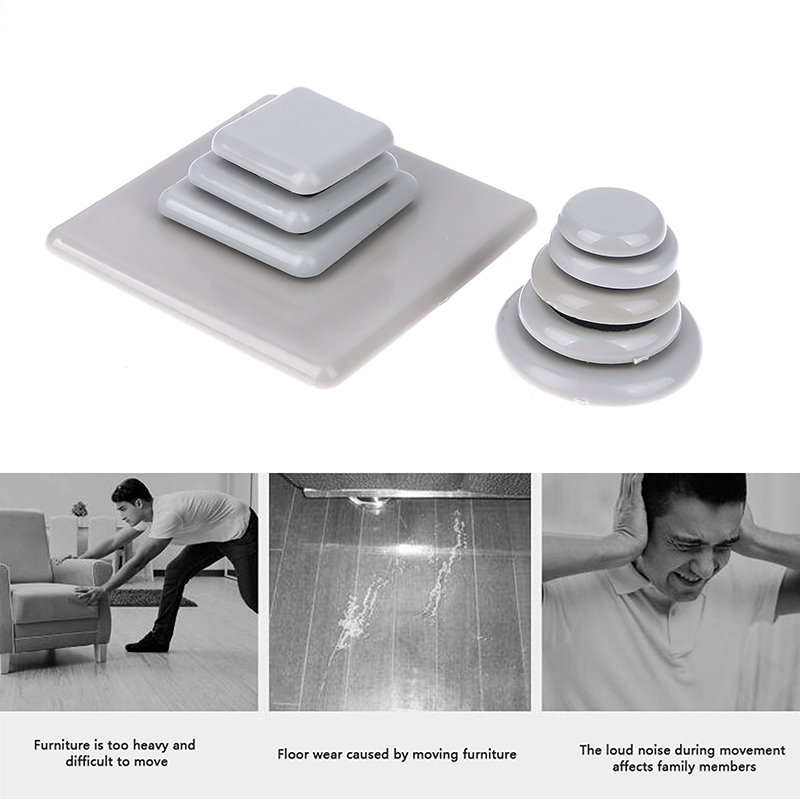 Furniture is too heavy and difficult to move

Floor wear caused by moving furniture

The loud noise during movement affects family members