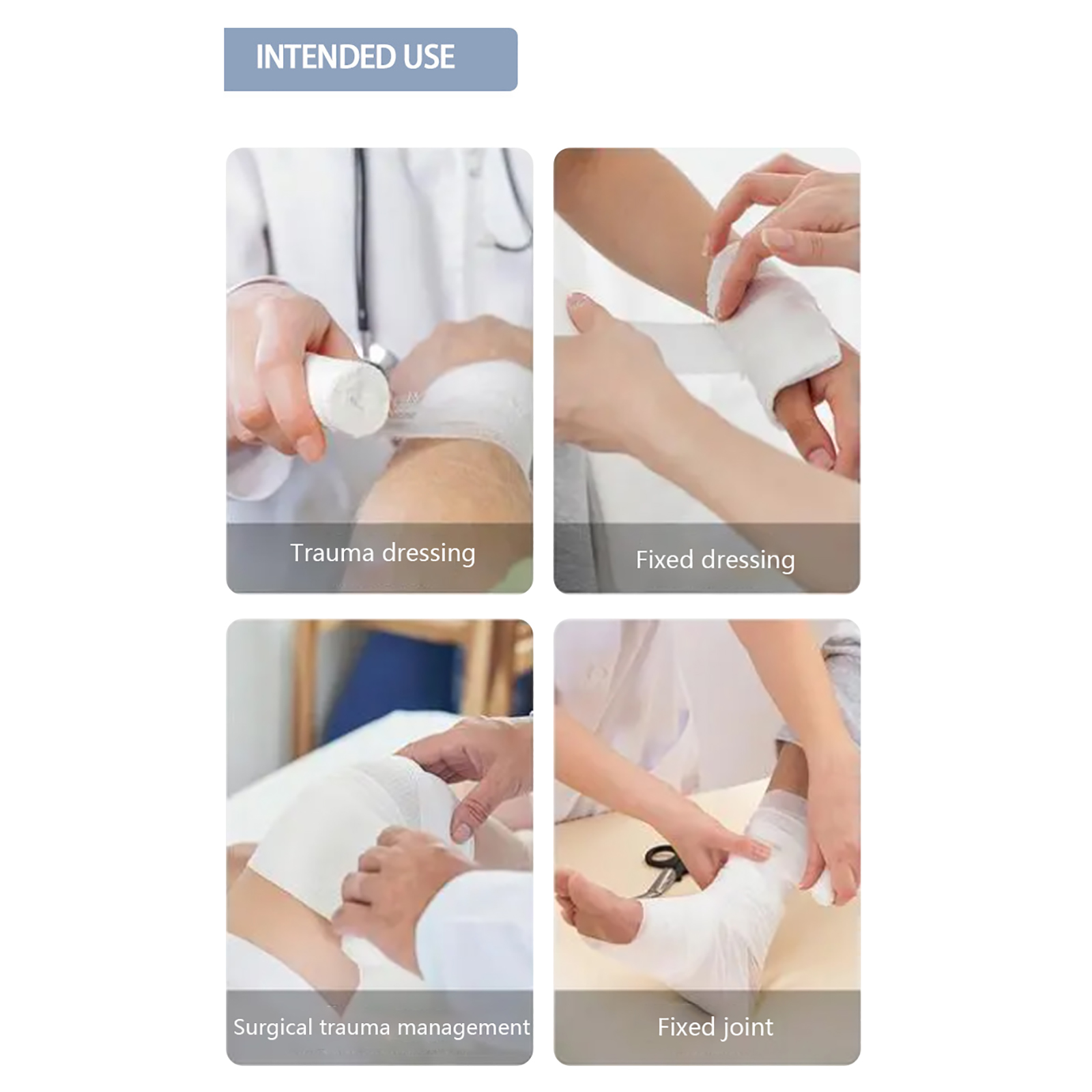 INTENDED USE

Trauma dressing

Fixed dressing

Surgical trauma management

Fixed joint