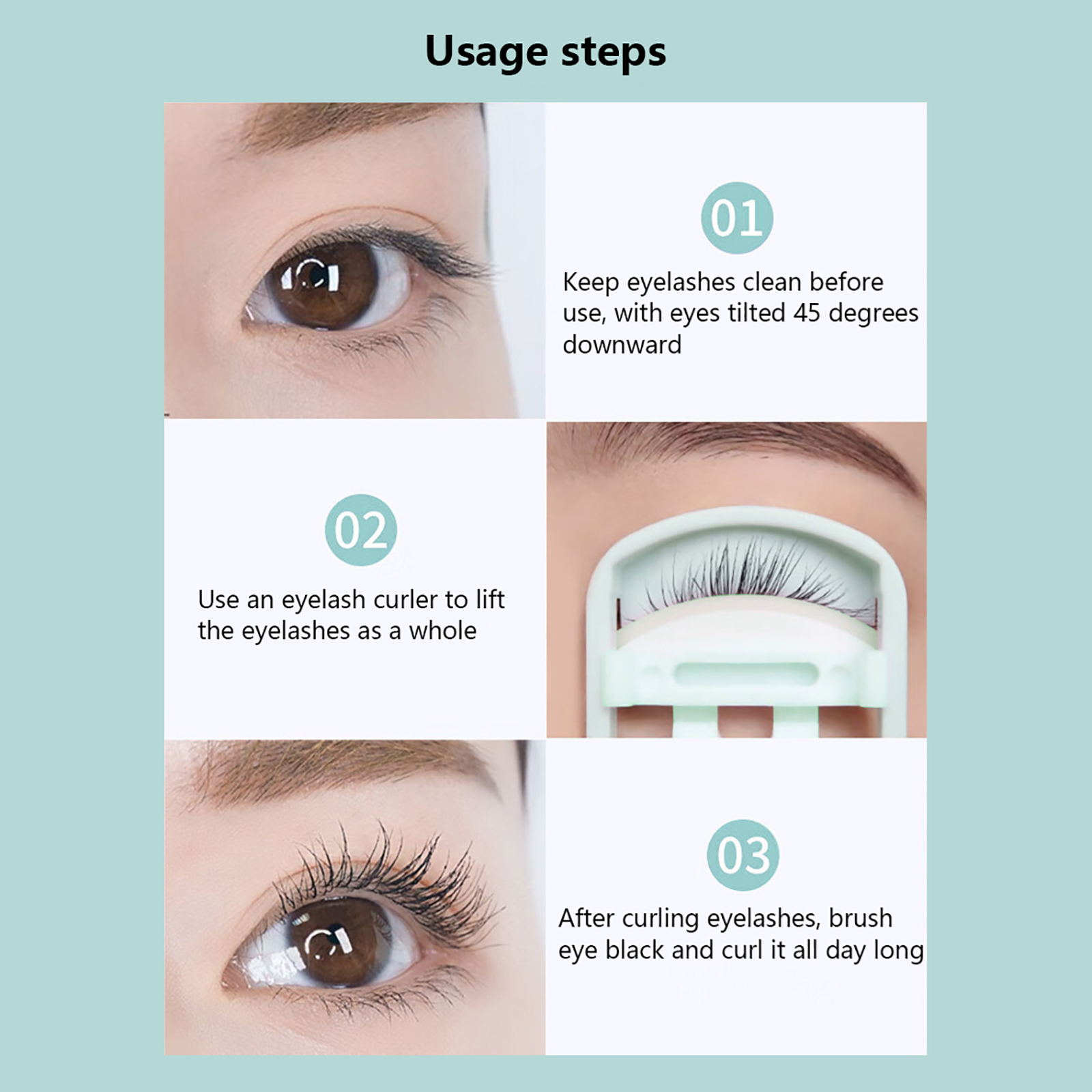 Usage steps

01

Keep eyelashes clean before use, with eyes tilted 45 degrees downward

02

Use an eyelash curler to lift the eyelashes as a whole

03

After curling eyelashes, brush eye black and curl it all day long