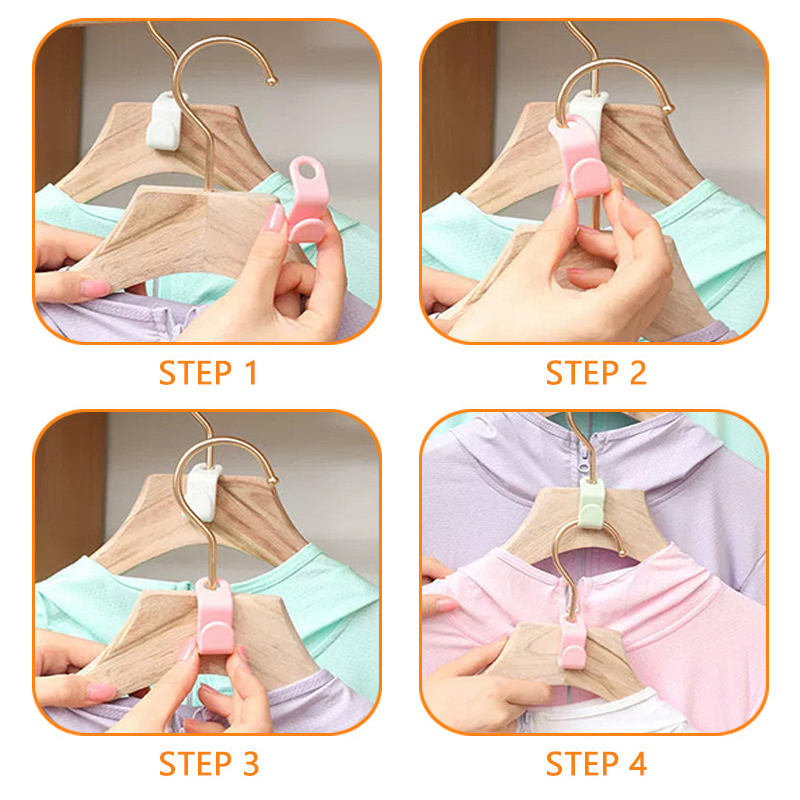 STEP 1

STEP 2

STEP 3

STEP 4