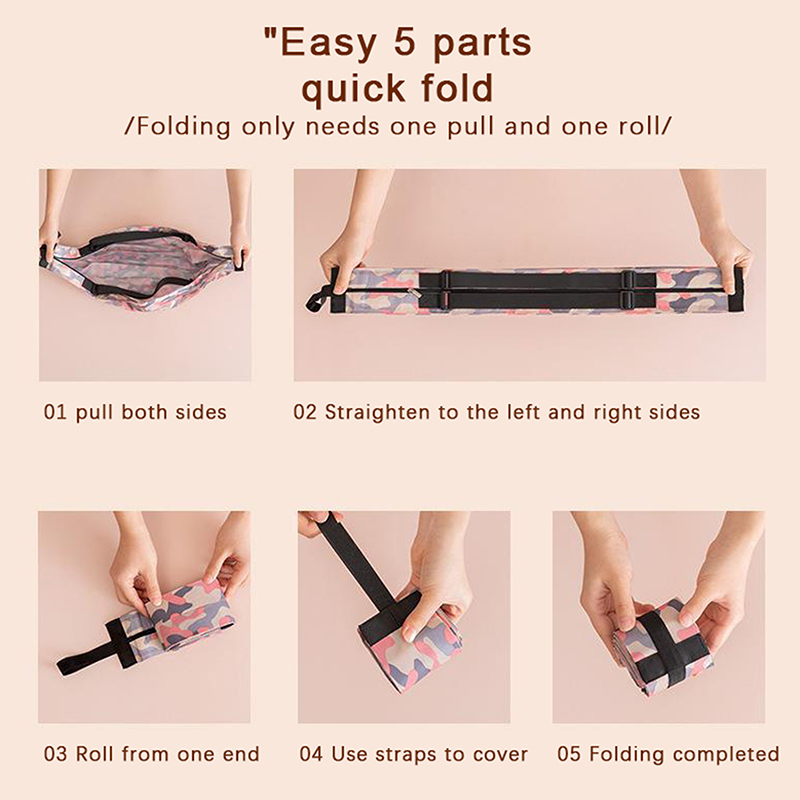 "Easy 5 parts quick fold

/Folding only needs one pull and one roll/

01 pull both sides

02 Straighten to the left and right sides

03 Roll from one end

04 Use straps to cover

05 Folding completed