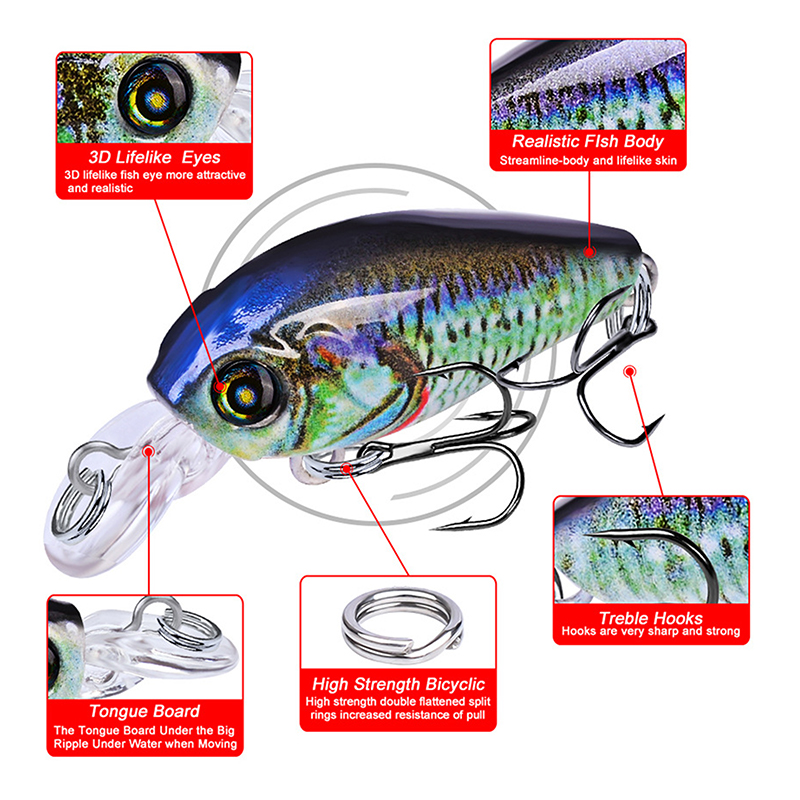 3D Lifelike Eyes
3D lifelike fish eye more attractive and realistic

Realistic FIsh Body
Streamline-body and lifelike skin

Treble Hooks
Hooks are very sharp and strong

High Strength Bicyclic
High strength double flattened split rings increased resistance of pull

Tongue Board
The Tongue Board Under the Big Ripple Under Water when Moving