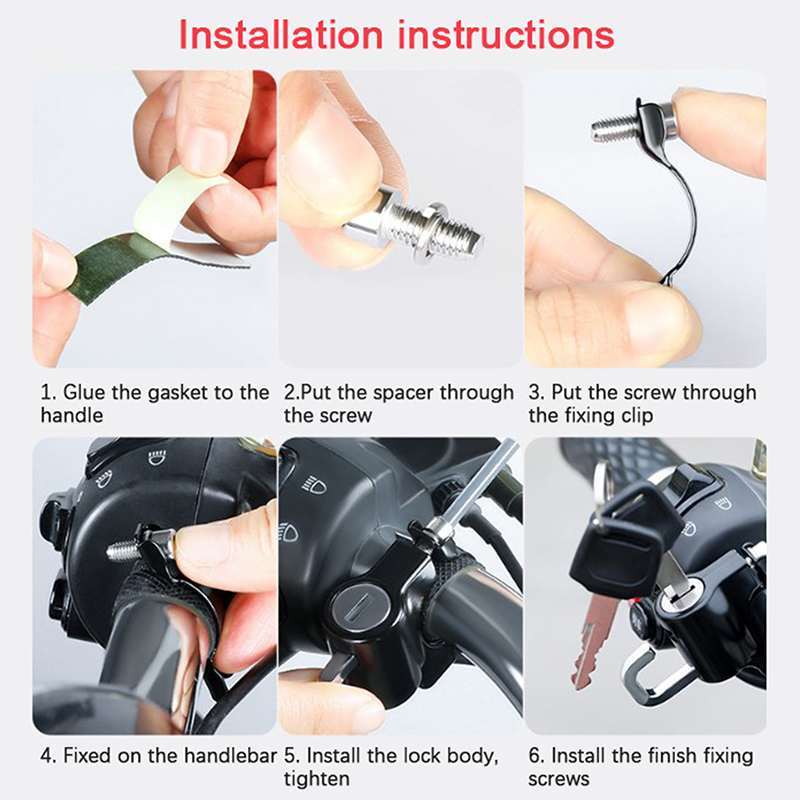 Installation instructions

1. Glue the gasket to the handle

2.Put the spacer through the screw

3. Put the screw through the fixing clip

4. Fixed on the handlebar

5. Install the lock body, tighten

6. Install the finish fixing screws