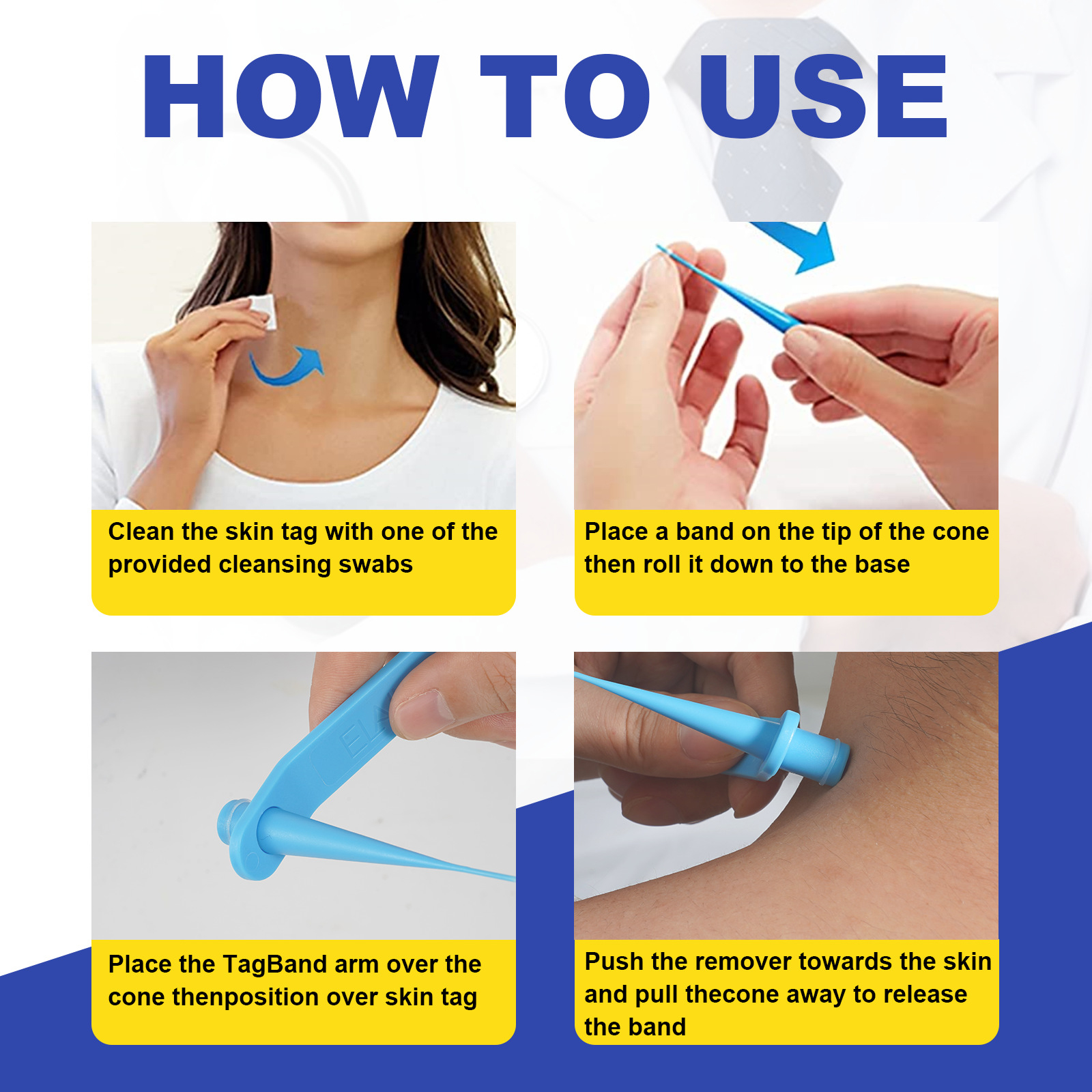 HOW TO USE

Clean the skin tag with one of the provided cleansing swabs

Place a band on the tip of the cone then roll it down to the base

Place the TagBand arm over the cone thenposition over skin tag

Push the remover towards the skin and pull thecone away to release the band