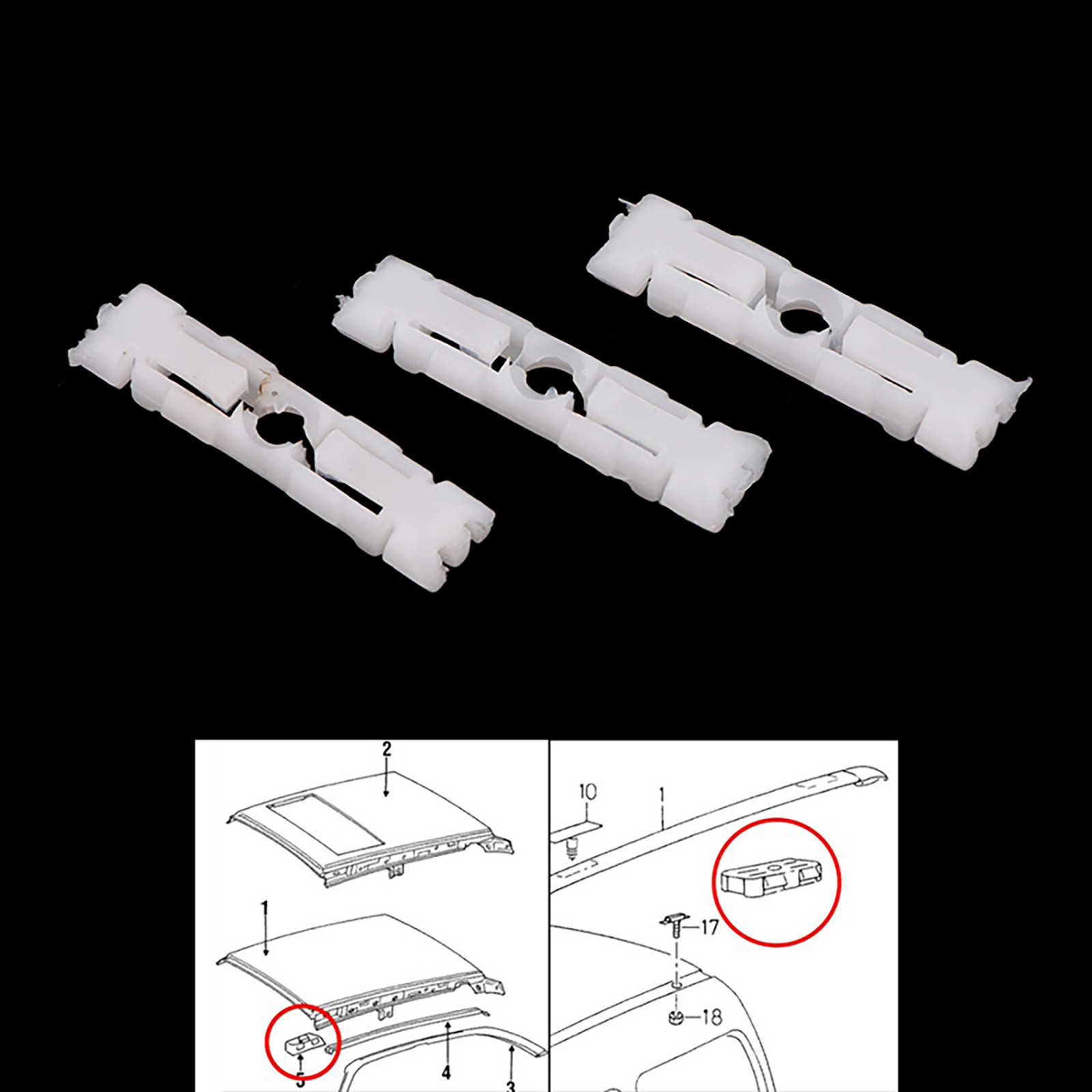 2
1
5
4
3
10
1
17
18