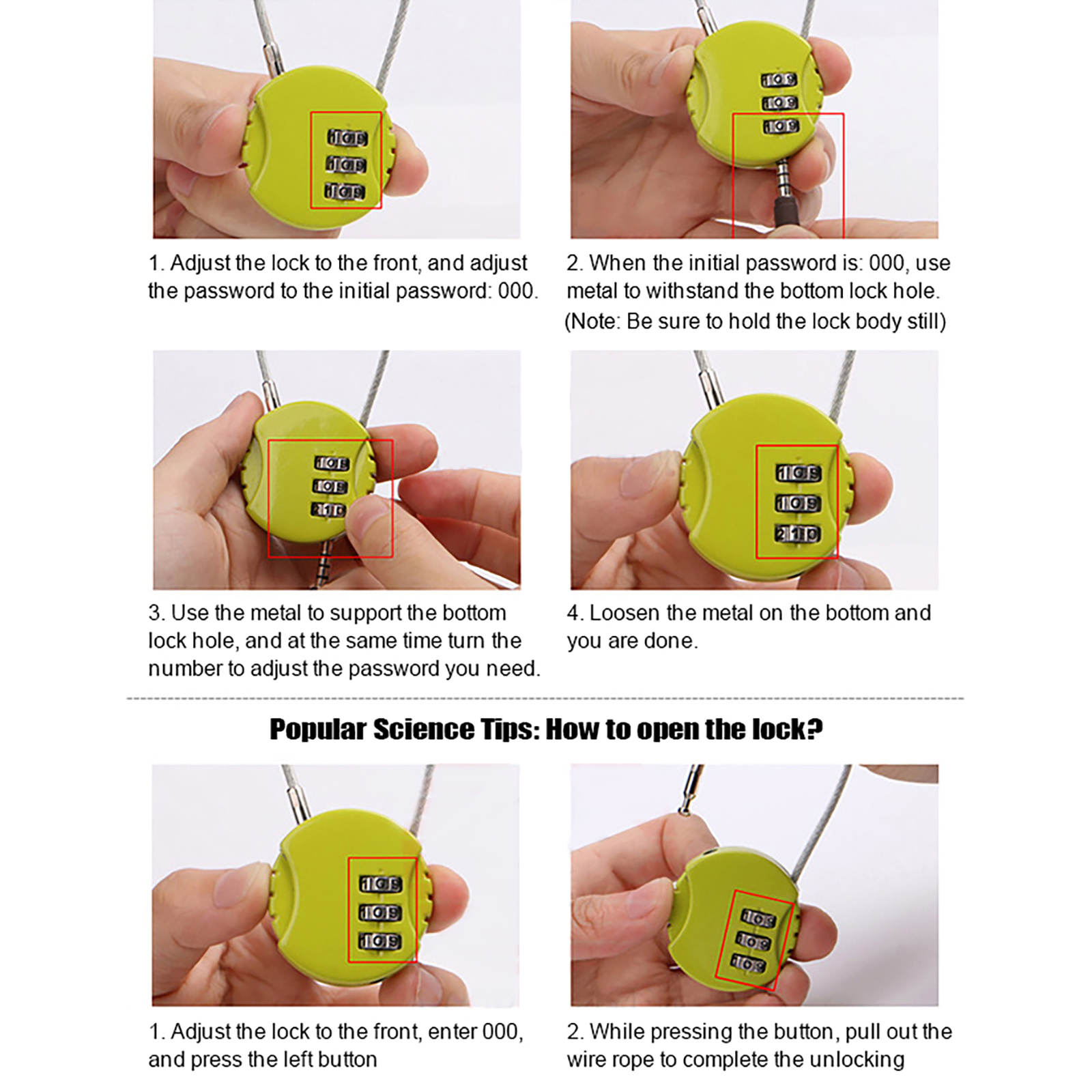 1. Adjust the lock to the front, and adjust the password to the initial password: 000.

2. When the initial password is: 000, use metal to withstand the bottom lock hole. (Note: Be sure to hold the lock body still)

3. Use the metal to support the bottom lock hole, and at the same time turn the number to adjust the password you need.

4. Loosen the metal on the bottom and you are done.

Popular Science Tips: How to open the lock?

1. Adjust the lock to the front, enter 000, and press the left button

2. While pressing the button, pull out the wire rope to complete the unlocking