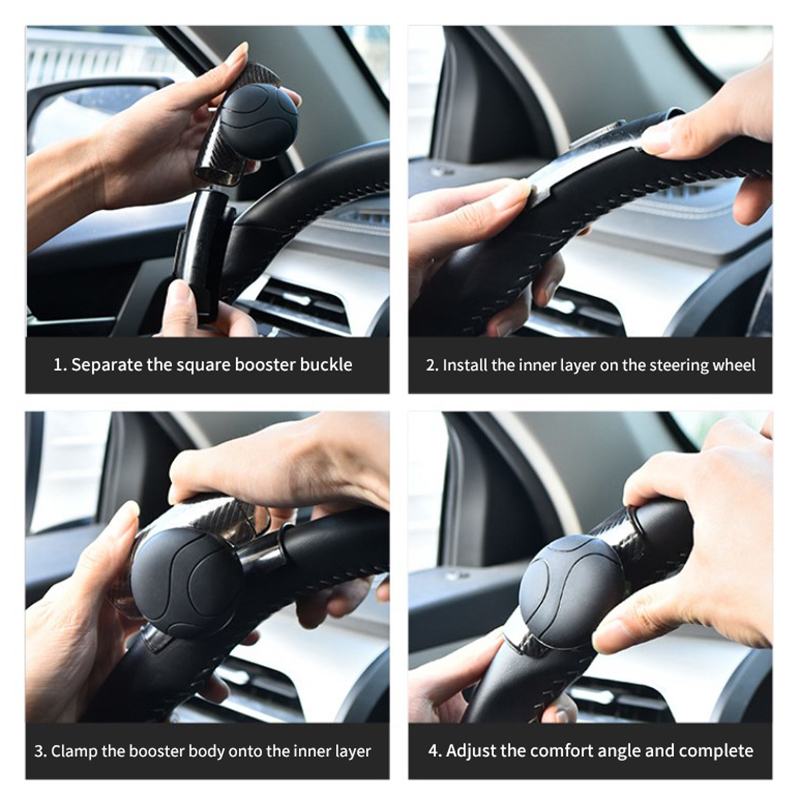 1. Separate the square booster buckle

2. Install the inner layer on the steering wheel

3. Clamp the booster body onto the inner layer

4. Adjust the comfort angle and complete