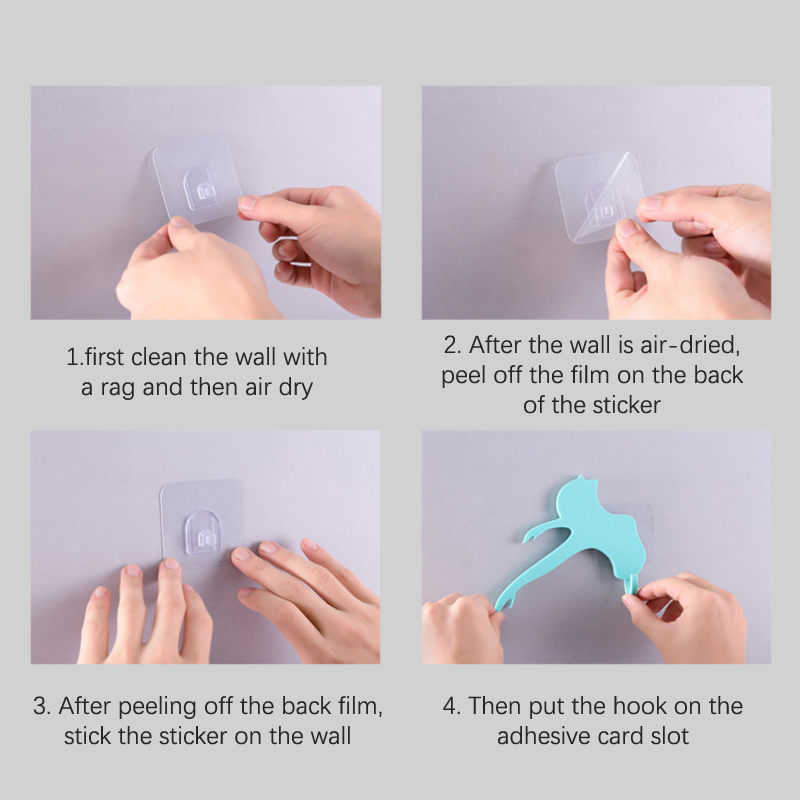 1.first clean the wall with a rag and then air dry

2. After the wall is air-dried, peel off the film on the back of the sticker

3. After peeling off the back film, stick the sticker on the wall

4. Then put the hook on the adhesive card slot