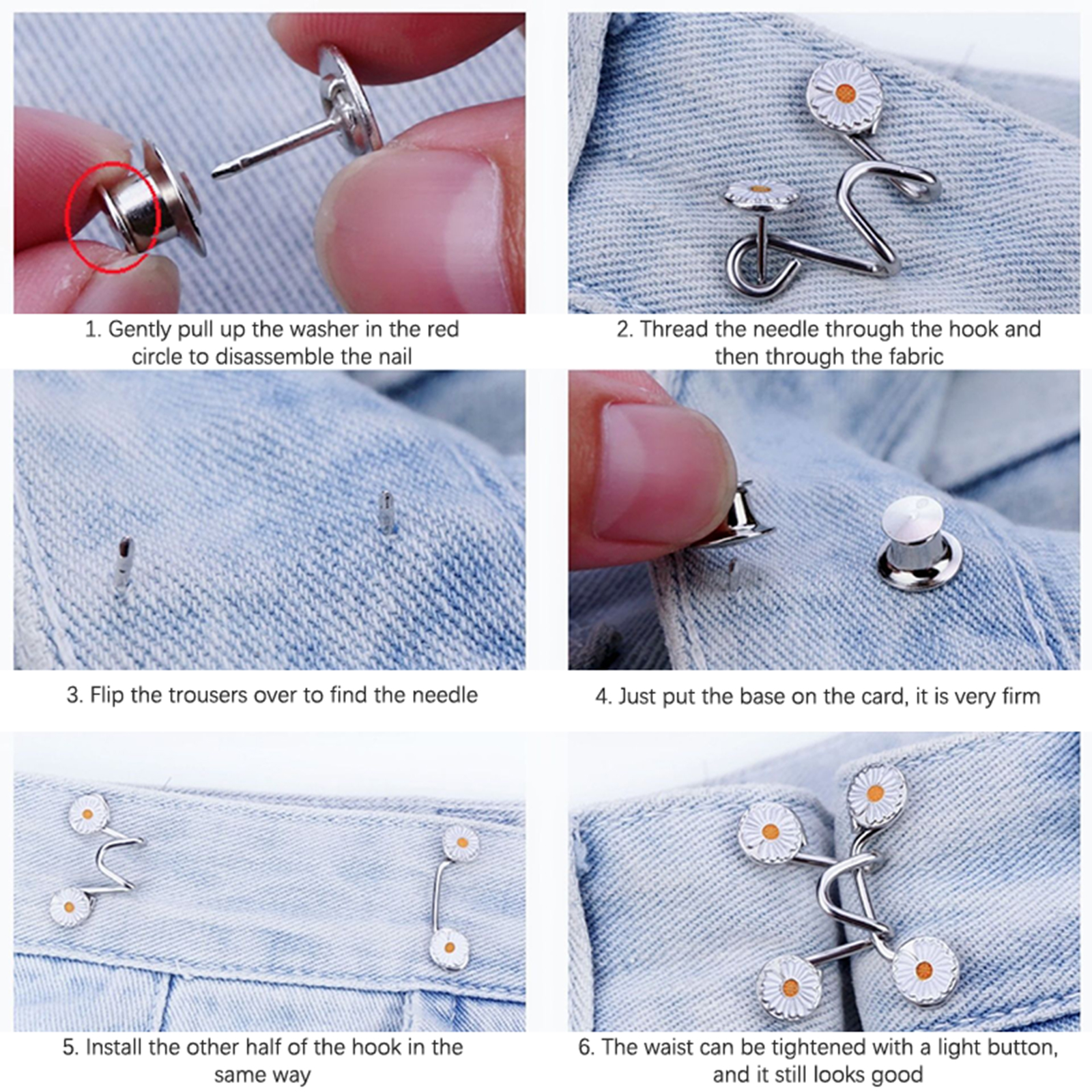 1. Gently pull up the washer in the red circle to disassemble the nail

2. Thread the needle through the hook and then through the fabric

3. Flip the trousers over to find the needle

4. Just put the base on the card, it is very firm

5. Install the other half of the hook in the same way

6. The waist can be tightened with a light button, and it still looks good