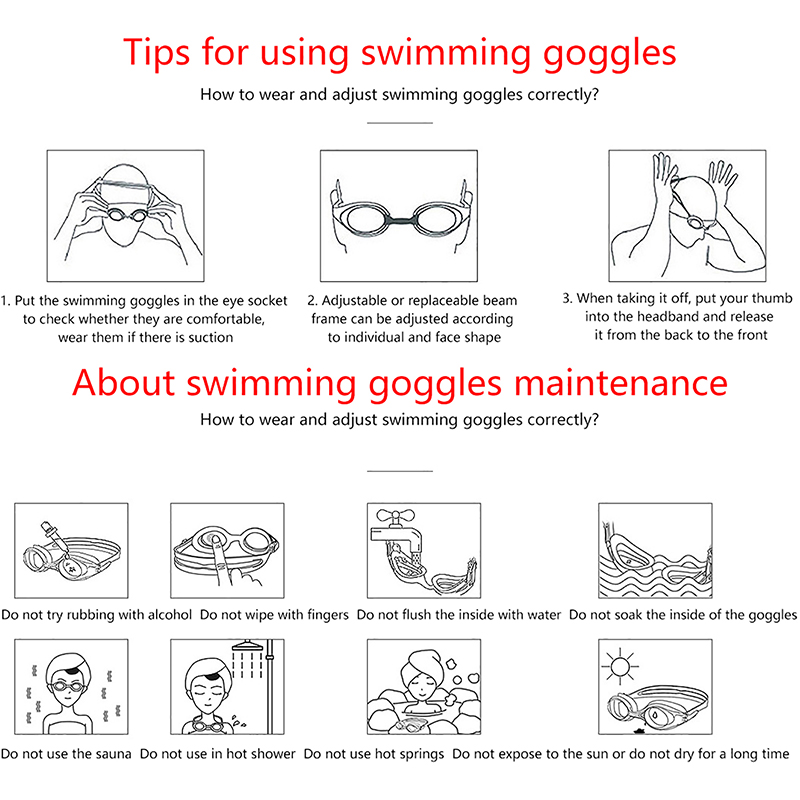 Tips for using swimming goggles

How to wear and adjust swimming goggles correctly?

1. Put the swimming goggles in the eye socket to check whether they are comfortable, wear them if there is suction

2. Adjustable or replaceable beam frame can be adjusted according to individual and face shape

3. When taking it off, put your thumb into the headband and release it from the back to the front

About swimming goggles maintenance

How to wear and adjust swimming goggles correctly?

Do not try rubbing with alcohol

Do not wipe with fingers

Do not flush the inside with water

Do not soak the inside of the goggles

Do not use the sauna

Do not use in hot shower

Do not use hot springs

Do not expose to the sun or do not dry for a long time