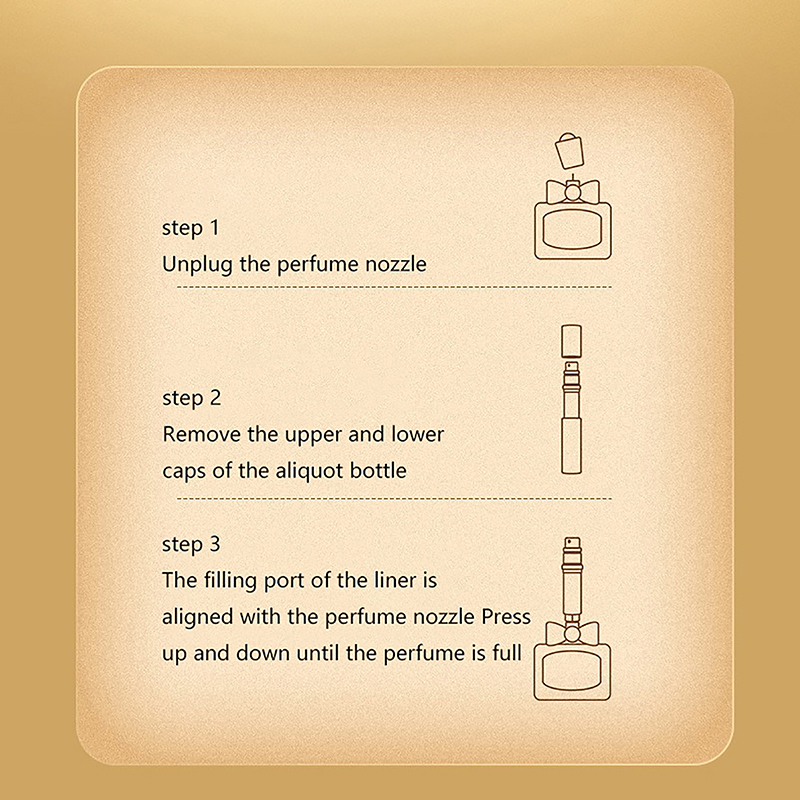 step 1
Unplug the perfume nozzle

step 2
Remove the upper and lower caps of the aliquot bottle

step 3
The filling port of the liner is aligned with the perfume nozzle Press up and down until the perfume is full