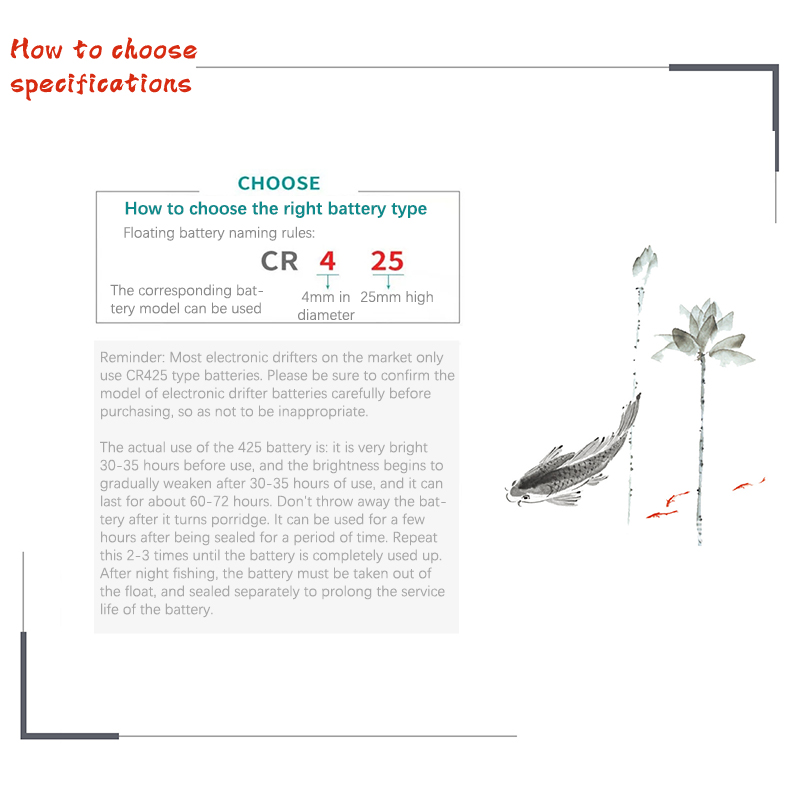 How to choose specifications

CHOOSE

How to choose the right battery type

Floating battery naming rules:

CR 4 25

The corresponding battery model can be used

4mm in diameter

25mm high

Reminder: Most electronic drifters on the market only use CR425 type batteries. Please be sure to confirm the model of electronic drifter batteries carefully before purchasing, so as not to be inappropriate.

The actual use of the 425 battery is: it is very bright 30-35 hours before use, and the brightness begins to gradually weaken after 30-35 hours of use, and it can last for about 60-72 hours. Don't throw away the battery after it turns porridge. It can be used for a few hours after being sealed for a period of time. Repeat this 2-3 times until the battery is completely used up. After night fishing, the battery must be taken out of the float, and sealed separately to prolong the service life of the battery.