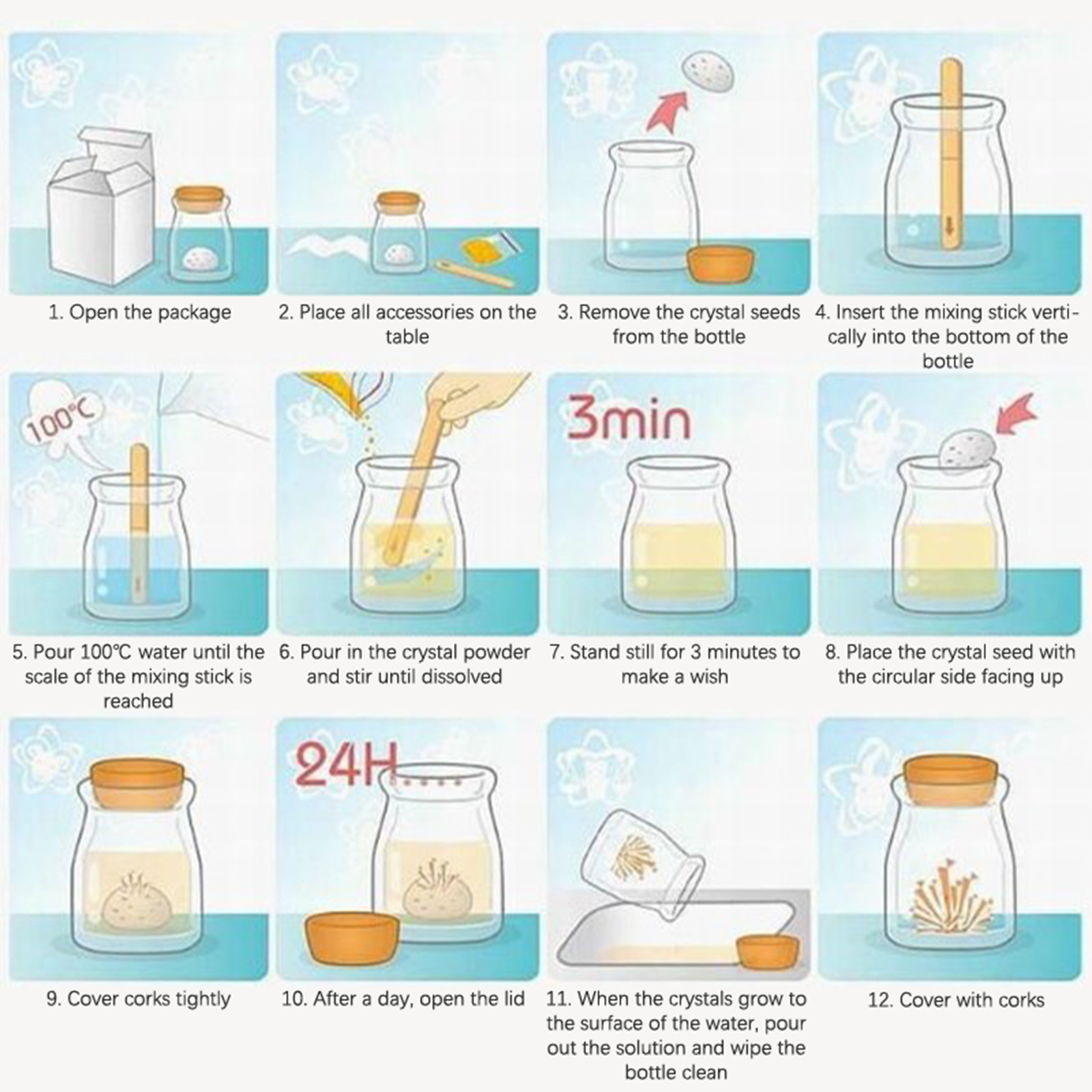 1. Open the package

2. Place all accessories on the table

3. Remove the crystal seeds from the bottle

4. Insert the mixing stick vertically into the bottom of the bottle

100℃

5. Pour 100℃ water until the scale of the mixing stick is reached

6. Pour in the crystal powder and stir until dissolved

3min

7. Stand still for 3 minutes to make a wish

8. Place the crystal seed with the circular side facing up

9. Cover corks tightly

24H

10. After a day, open the lid

11. When the crystals grow to the surface of the water, pour out the solution and wipe the bottle clean

12. Cover with corks