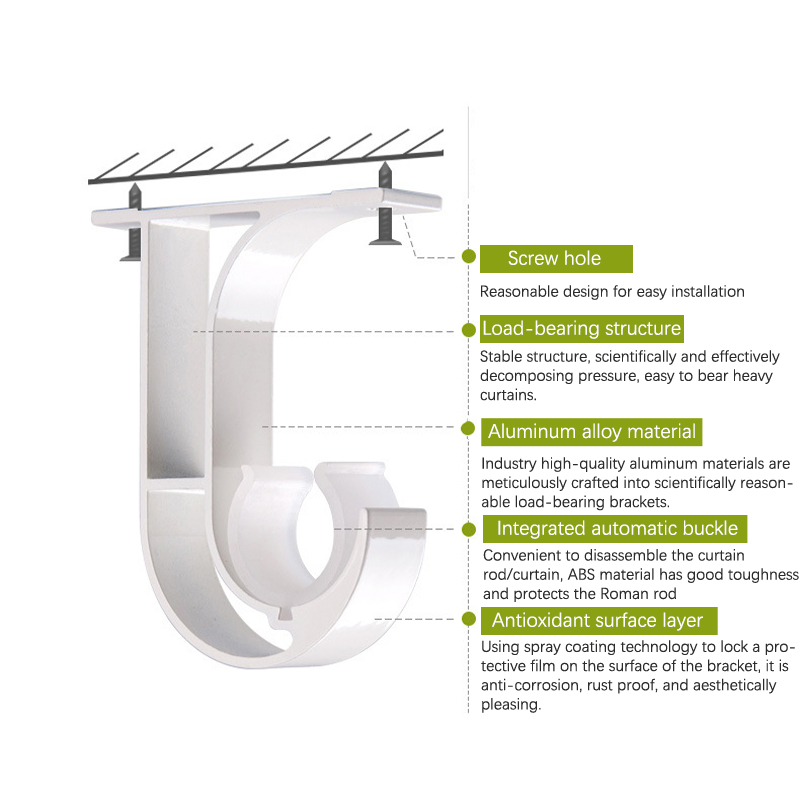 Screw hole

Reasonable design for easy installation

Load-bearing structure

Stable structure, scientifically and effectively decomposing pressure, easy to bear heavy curtains.

Aluminum alloy material

Industry high-quality aluminum materials are meticulously crafted into scientifically reasonable load-bearing brackets.

Integrated automatic buckle

Convenient to disassemble the curtain rod/curtain, ABS material has good toughness and protects the Roman rod

Antioxidant surface layer

Using spray coating technology to lock a protective film on the surface of the bracket, it is anti-corrosion, rust proof, and aesthetically pleasing.