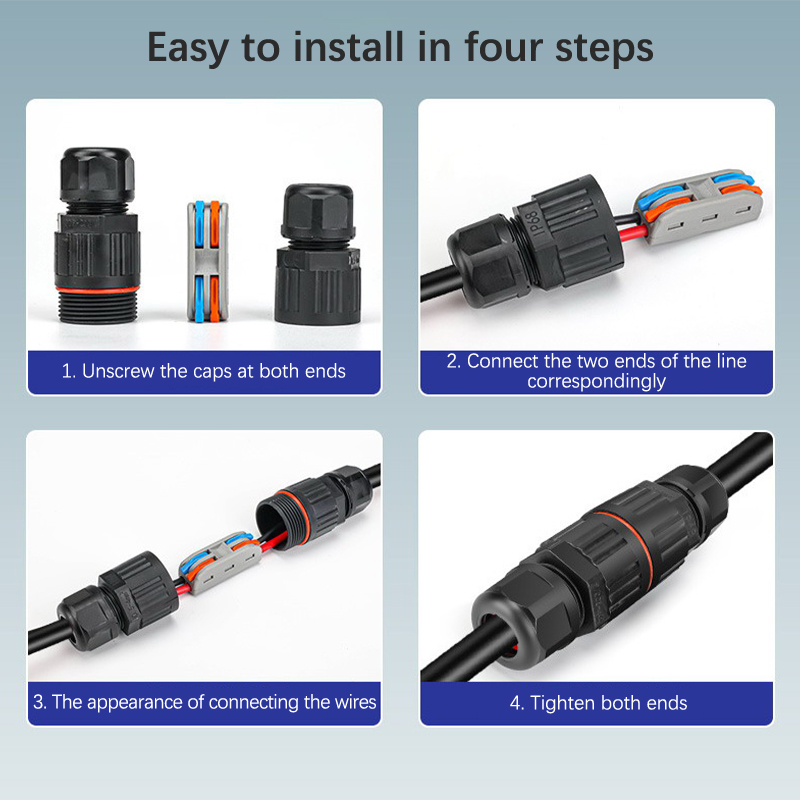 Easy to install in four steps

1. Unscrew the caps at both ends

IP68

2. Connect the two ends of the line correspondingly

3. The appearance of connecting the wires

4. Tighten both ends