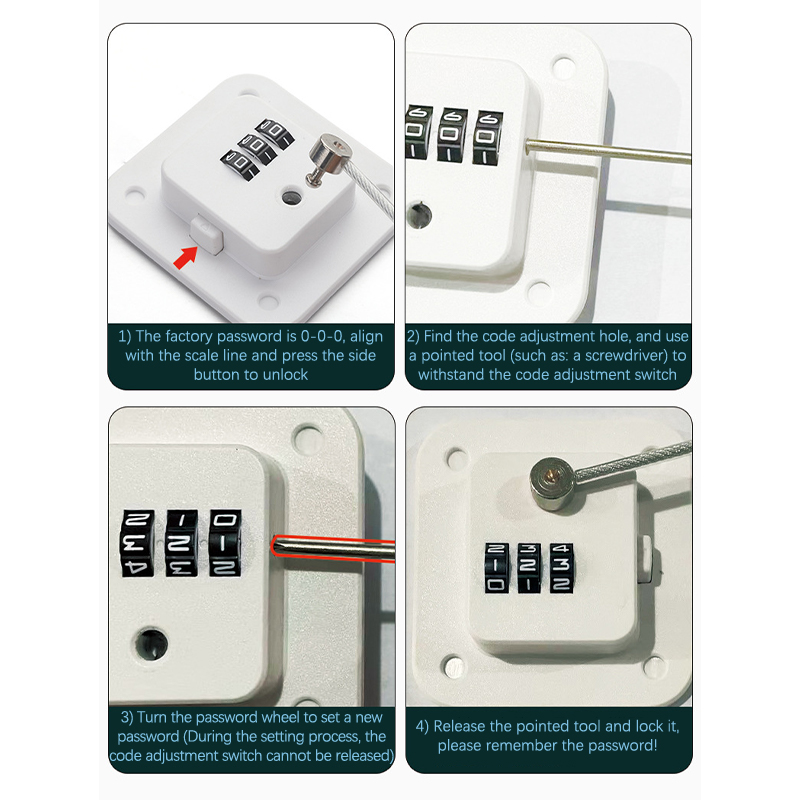 1) The factory password is 0-0-0, align with the scale line and press the side button to unlock

2) Find the code adjustment hole, and use a pointed tool (such as: a screwdriver) to withstand the code adjustment switch

3) Turn the password wheel to set a new password (During the setting process, the code adjustment switch cannot be released)

4) Release the pointed tool and lock it, please remember the password!