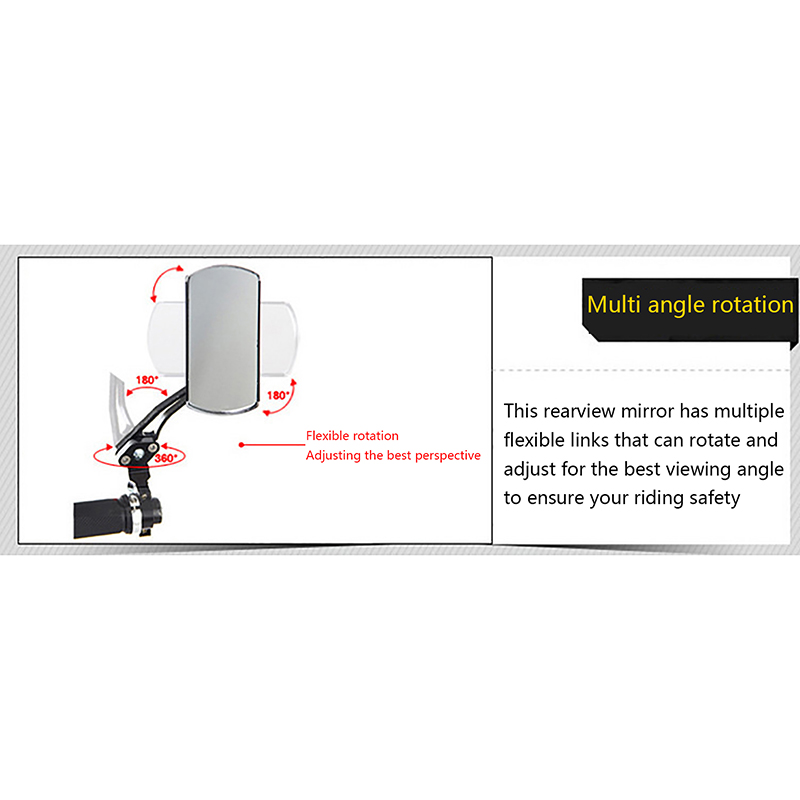 180°

180°

360°

Flexible rotation
Adjusting the best perspective

Multi angle rotation

This rearview mirror has multiple flexible links that can rotate and adjust for the best viewing angle to ensure your riding safety