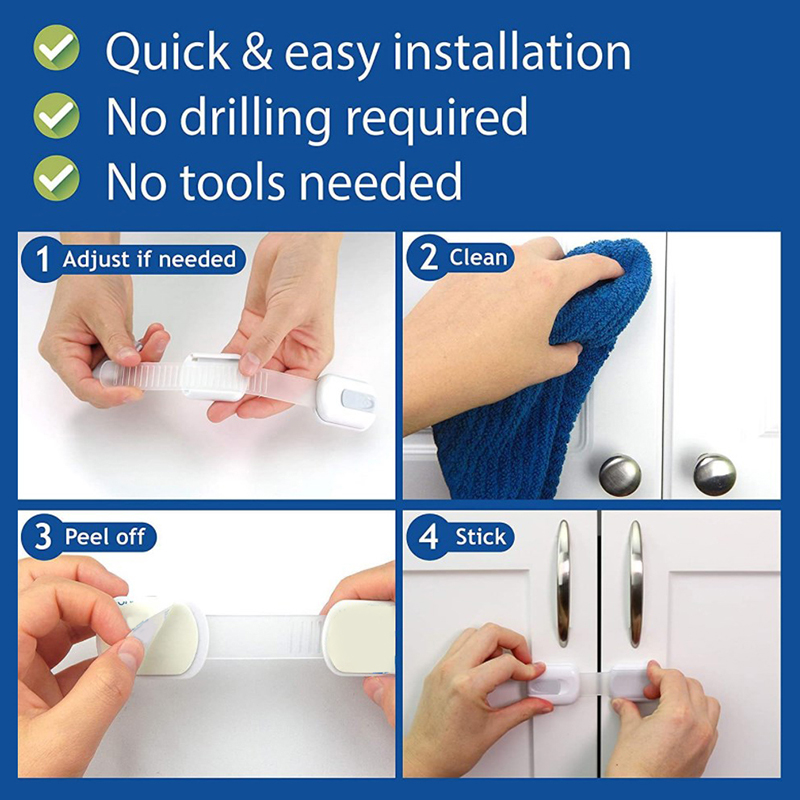 Quick & easy installation
No drilling required
No tools needed

1 Adjust if needed

2 Clean

3 Peel off

4 Stick