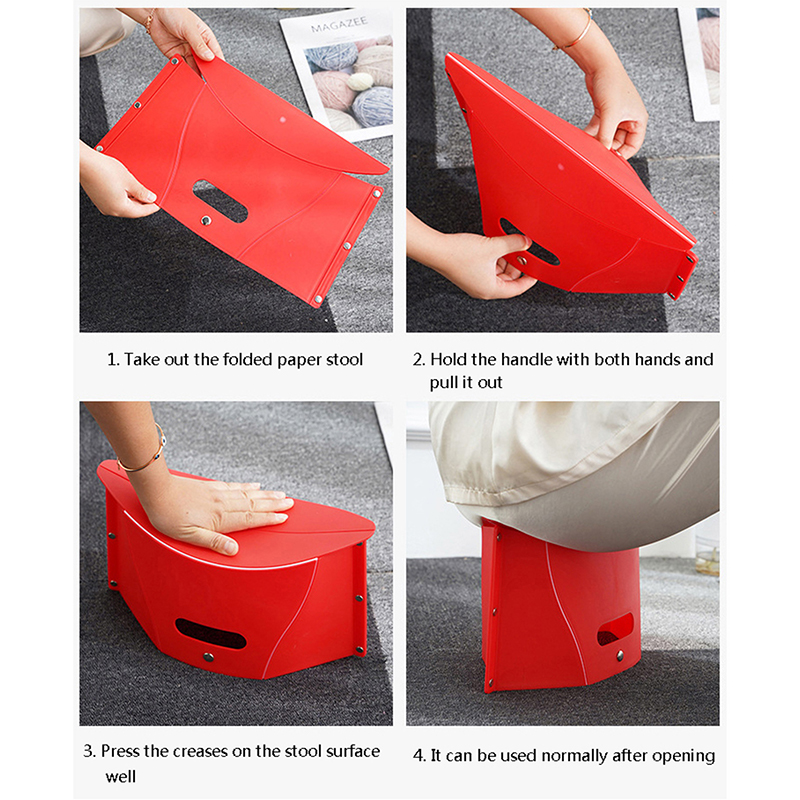 MAGAZEE

1. Take out the folded paper stool

2. Hold the handle with both hands and pull it out

3. Press the creases on the stool surface well

4. It can be used normally after opening