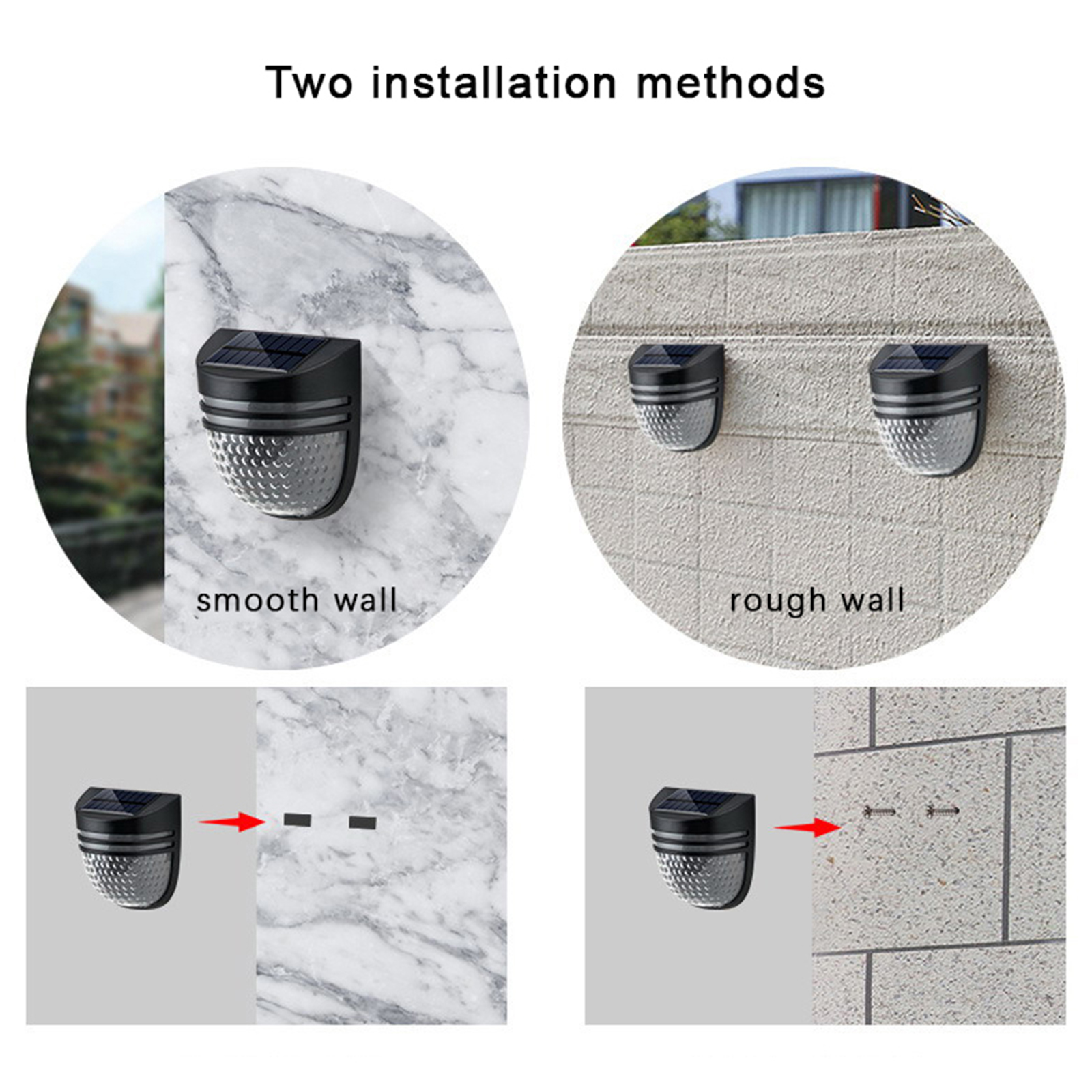 Two installation methods

smooth wall

rough wall