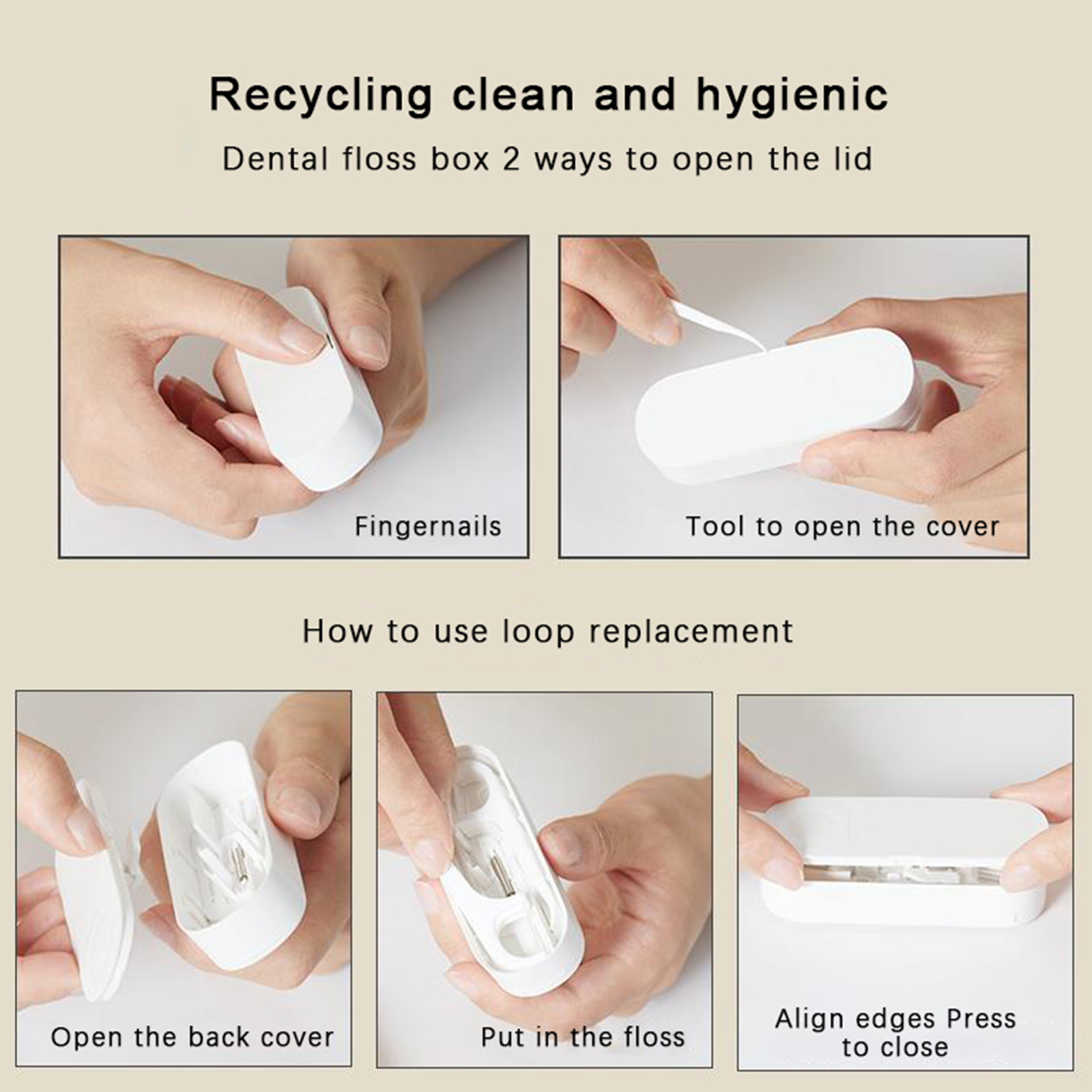 Recycling clean and hygienic

Dental floss box 2 ways to open the lid

Fingernails

Tool to open the cover

How to use loop replacement

Open the back cover

Put in the floss

Align edges Press to close