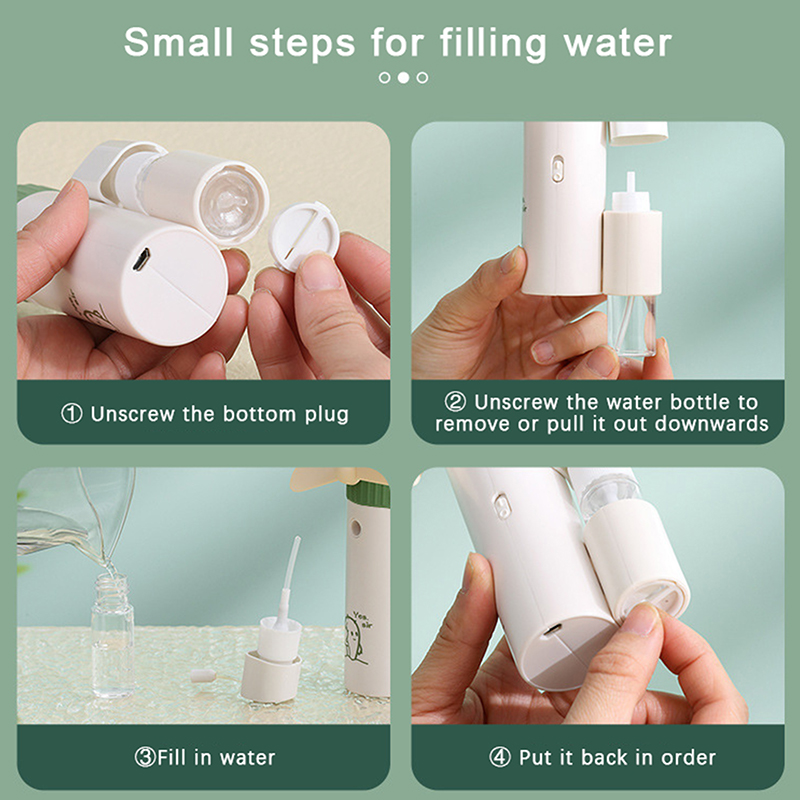 Small steps for filling water

① Unscrew the bottom plug

② Unscrew the water bottle to remove or pull it out downwards

③Fill in water

④ Put it back in order