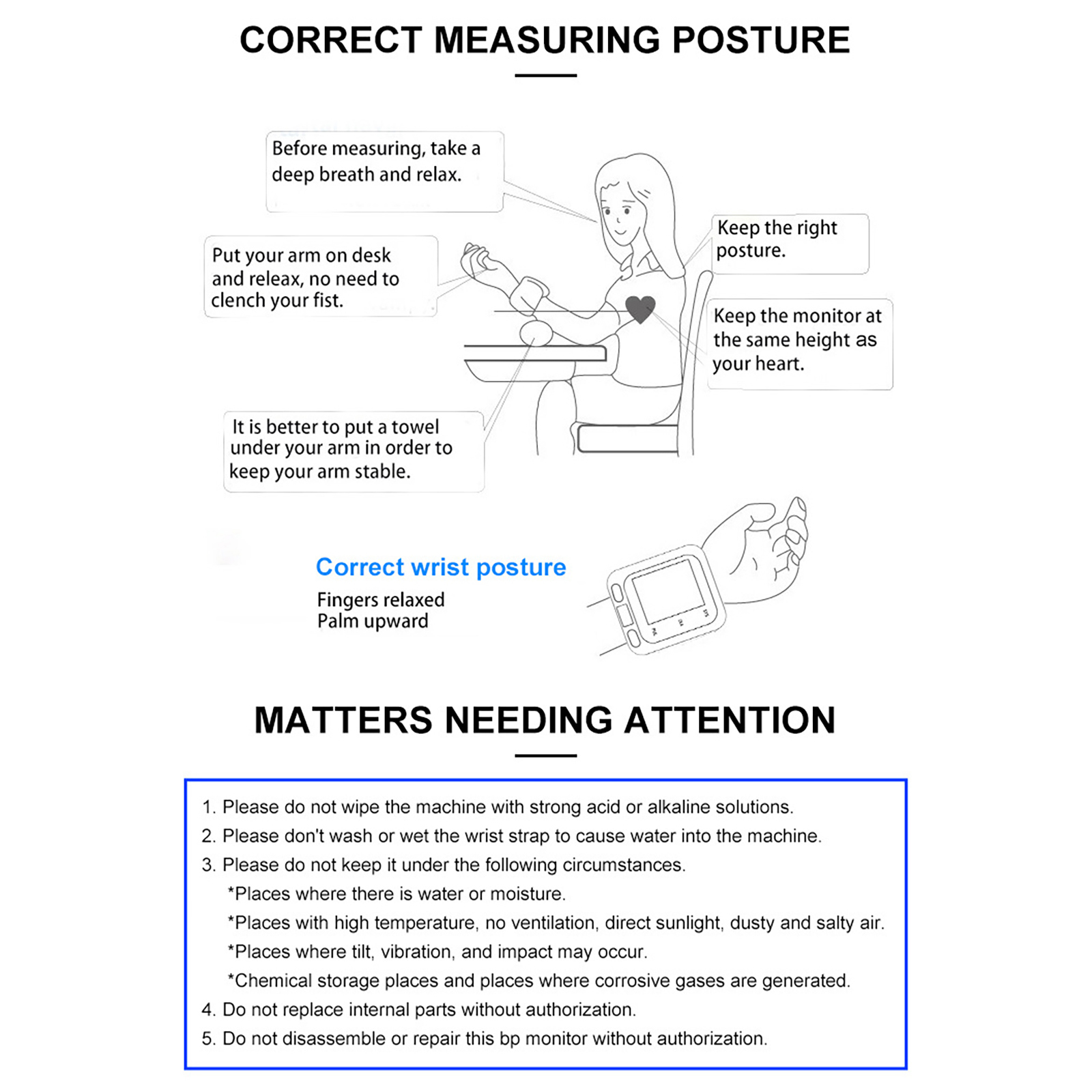 CORRECT MEASURING POSTURE

Before measuring, take a deep breath and relax.

Put your arm on desk and releax, no need to clench your fist.

Keep the right posture.

Keep the monitor at the same height as your heart.

It is better to put a towel under your arm in order to keep your arm stable.

Correct wrist posture

Fingers relaxed
Palm upward

MATTERS NEEDING ATTENTION

1. Please do not wipe the machine with strong acid or alkaline solutions.
2. Please don't wash or wet the wrist strap to cause water into the machine.
3. Please do not keep it under the following circumstances.
*Places where there is water or moisture.
*Places with high temperature, no ventilation, direct sunlight, dusty and salty air.
*Places where tilt, vibration, and impact may occur.
*Chemical storage places and places where corrosive gases are generated.
4. Do not replace internal parts without authorization.
5. Do not disassemble or repair this bp monitor without authorization.