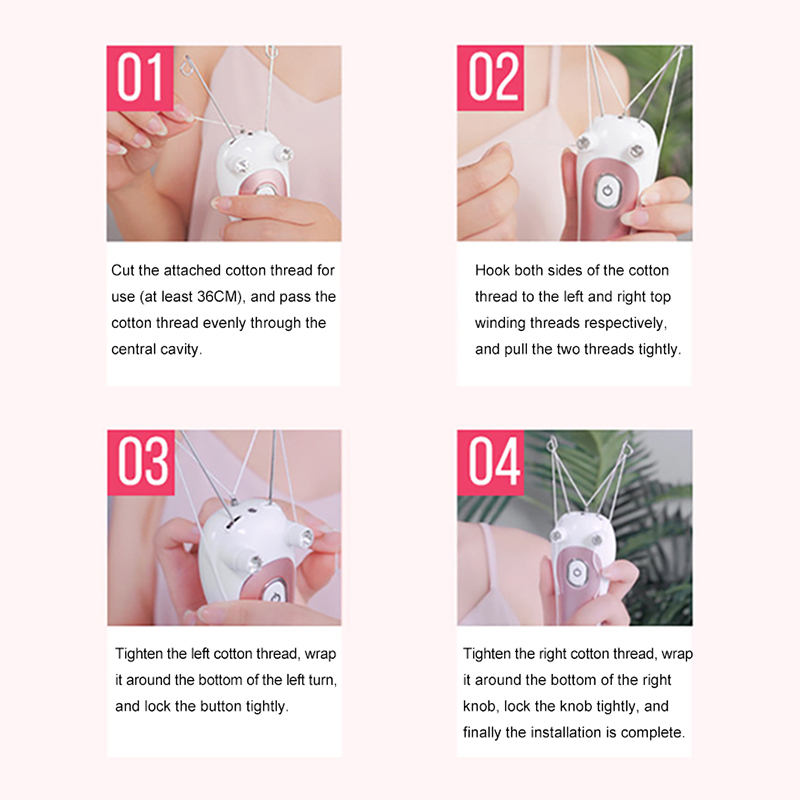 01

Cut the attached cotton thread for use (at least 36CM), and pass the cotton thread evenly through the central cavity.

02

Hook both sides of the cotton thread to the left and right top winding threads respectively, and pull the two threads tightly.

03

Tighten the left cotton thread, wrap it around the bottom of the left turn, and lock the button tightly.

04

Tighten the right cotton thread, wrap it around the bottom of the right knob, lock the knob tightly, and finally the installation is complete.