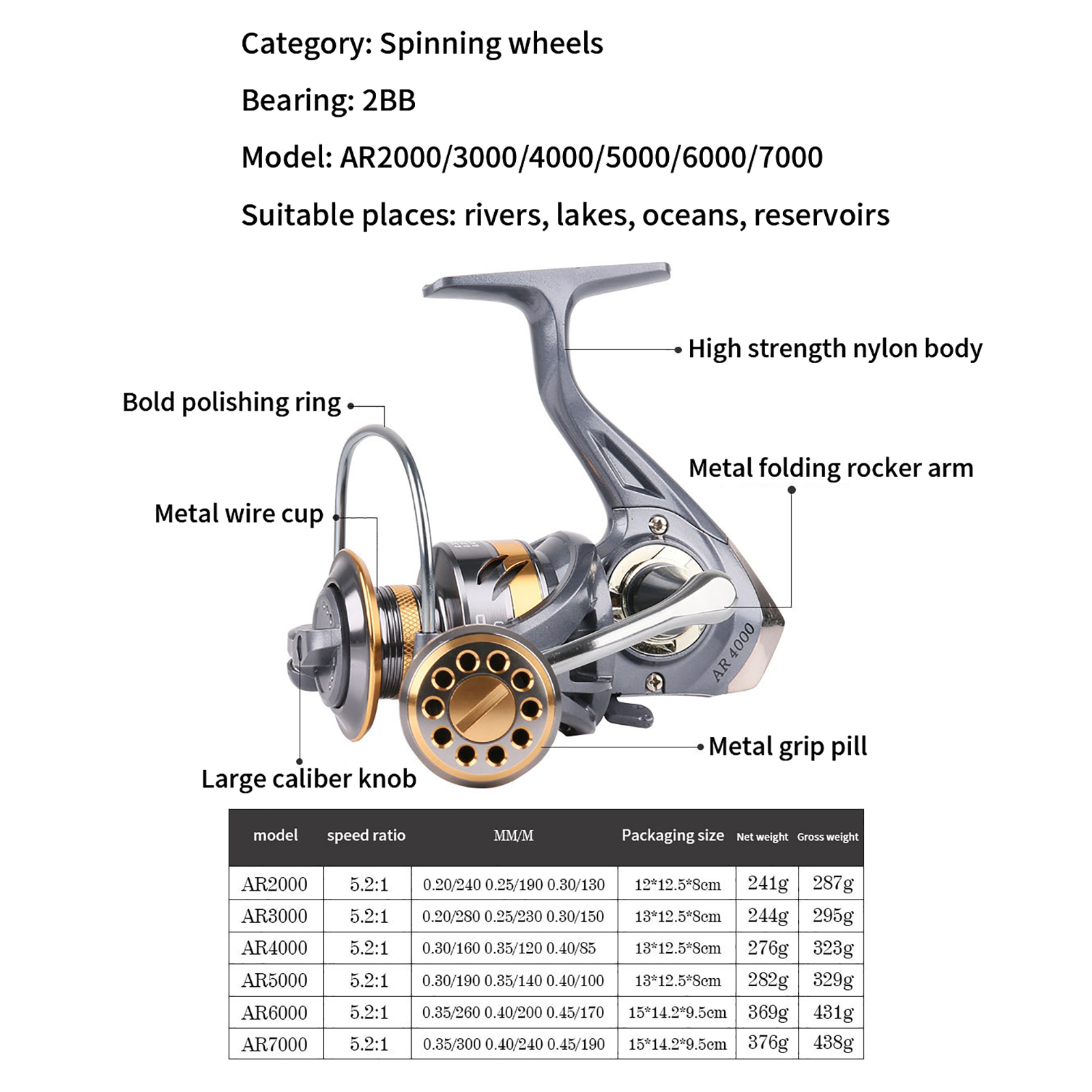 Category: Spinning wheels

Bearing: 2BB

Model: AR2000/3000/4000/5000/6000/7000

Suitable places: rivers, lakes, oceans, reservoirs

High strength nylon body

Bold polishing ring

Metal folding rocker arm

Metal wire cup

AR 4000

Metal grip pill

Large caliber knob

| model | speed ratio | MM/M | Packaging size | Net weight | Gross weight |
|---|---|---|---|---|---|
| AR2000 | 5.2:1 | 0.20/240 0.25/190 0.30/130 | 12*12.5*8cm | 241g | 287g |
| AR3000 | 5.2:1 | 0.20/280 0.25/230 0.30/150 | 13*12.5*8cm | 244g | 295g |
| AR4000 | 5.2:1 | 0.30/160 0.35/120 0.40/85 | 13*12.5*8cm | 276g | 323g |
| AR5000 | 5.2:1 | 0.30/190 0.35/140 0.40/100 | 13*12.5*8cm | 282g | 329g |
| AR6000 | 5.2:1 | 0.35/260 0.40/200 0.45/170 | 15*14.2*9.5cm | 369g | 431g |
| AR7000 | 5.2:1 | 0.35/300 0.40/240 0.45/190 | 15*14.2*9.5cm | 376g | 438g |