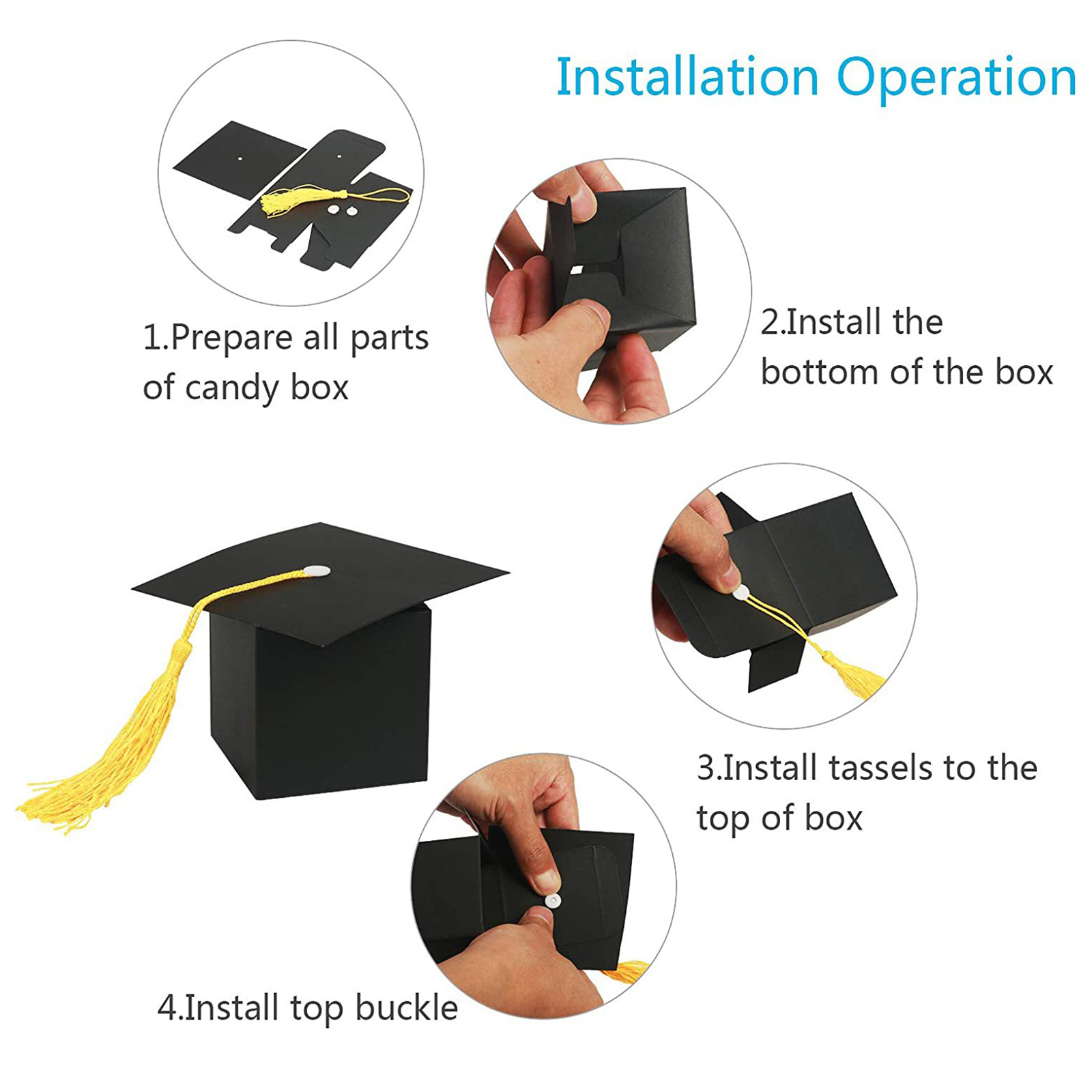 Installation Operation

1.Prepare all parts of candy box

2.Install the bottom of the box

3.Install tassels to the top of box

4.Install top buckle