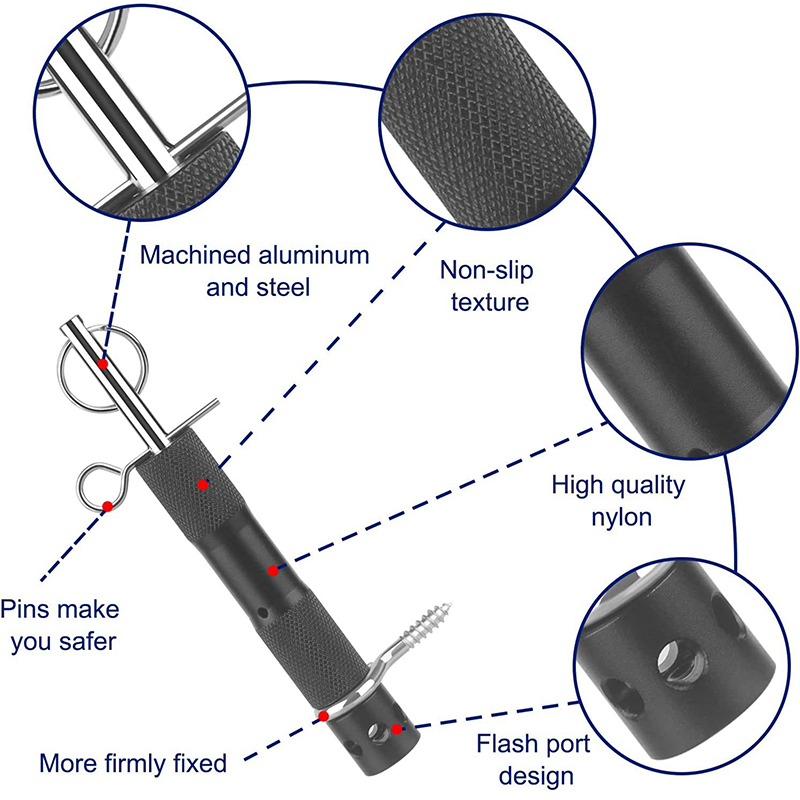 Machined aluminum and steel

Non-slip texture

High quality nylon

Pins make you safer

More firmly fixed

Flash port design