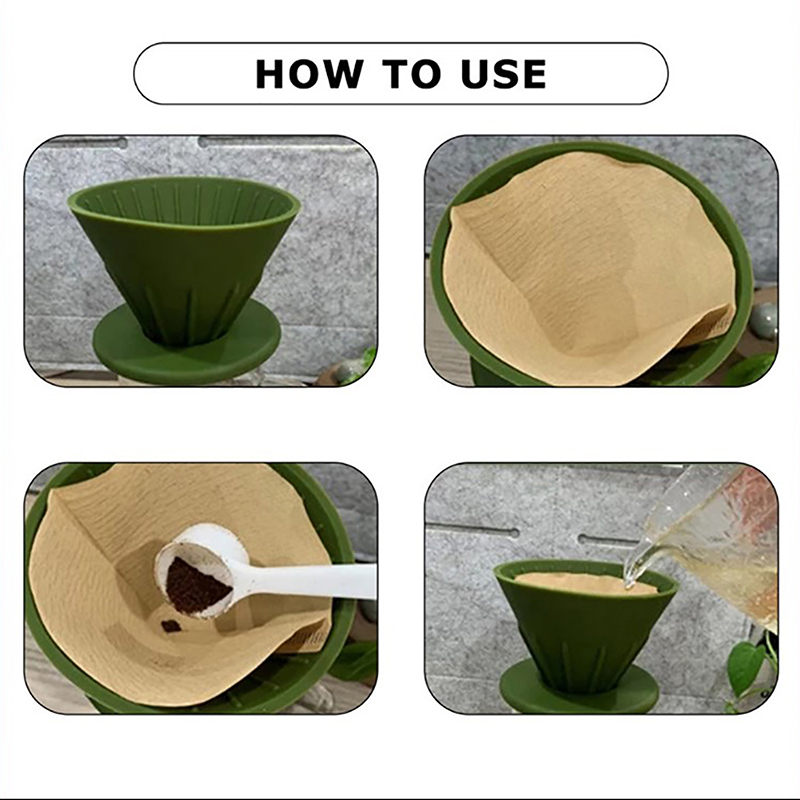 HOW TO USE