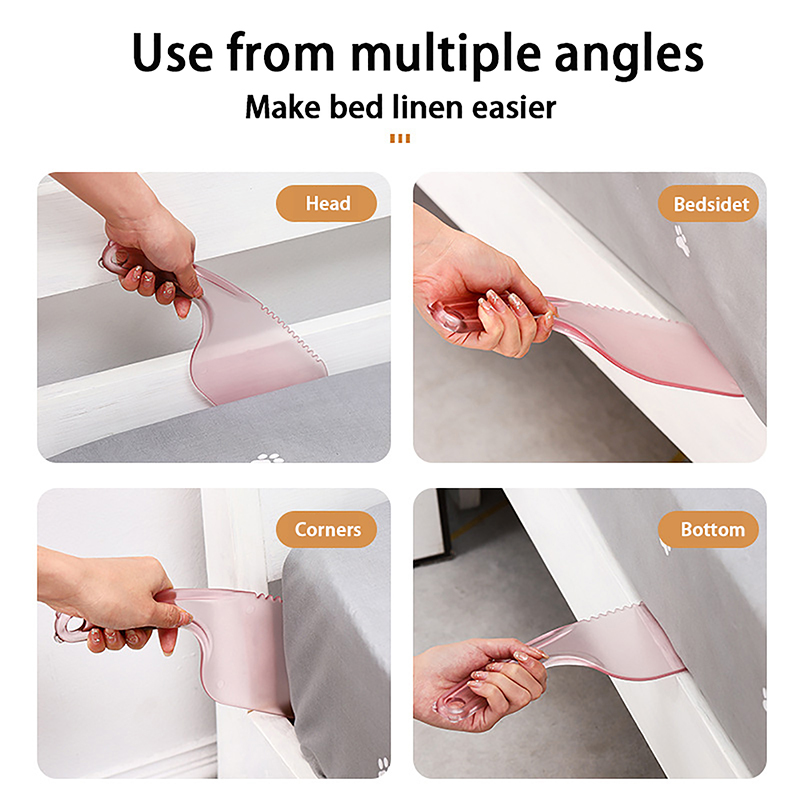 Use from multiple angles

Make bed linen easier

Head

Bedsidet

Corners

Bottom