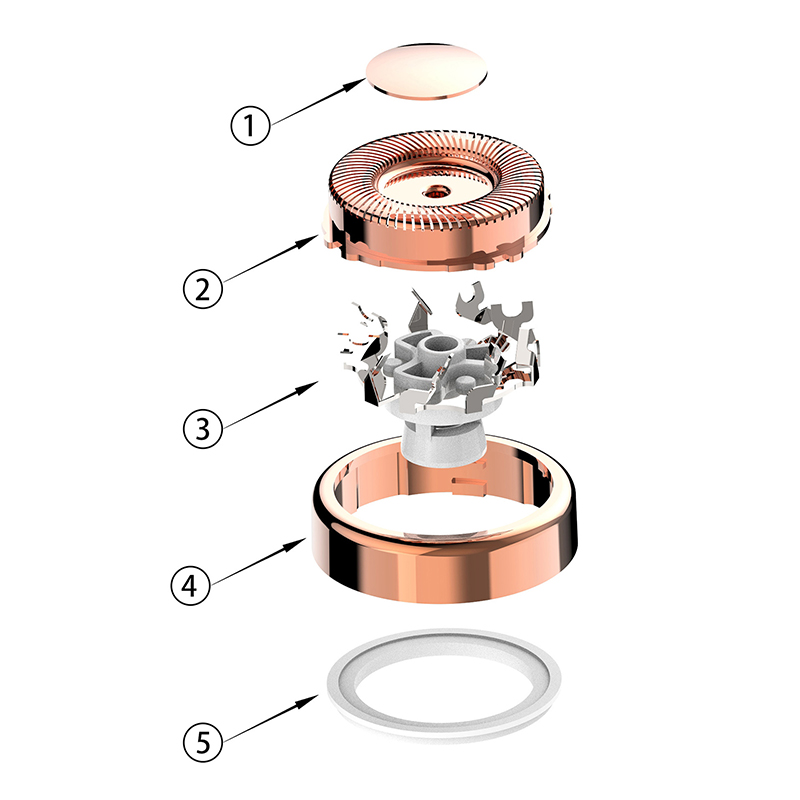 1
2
3
4
5