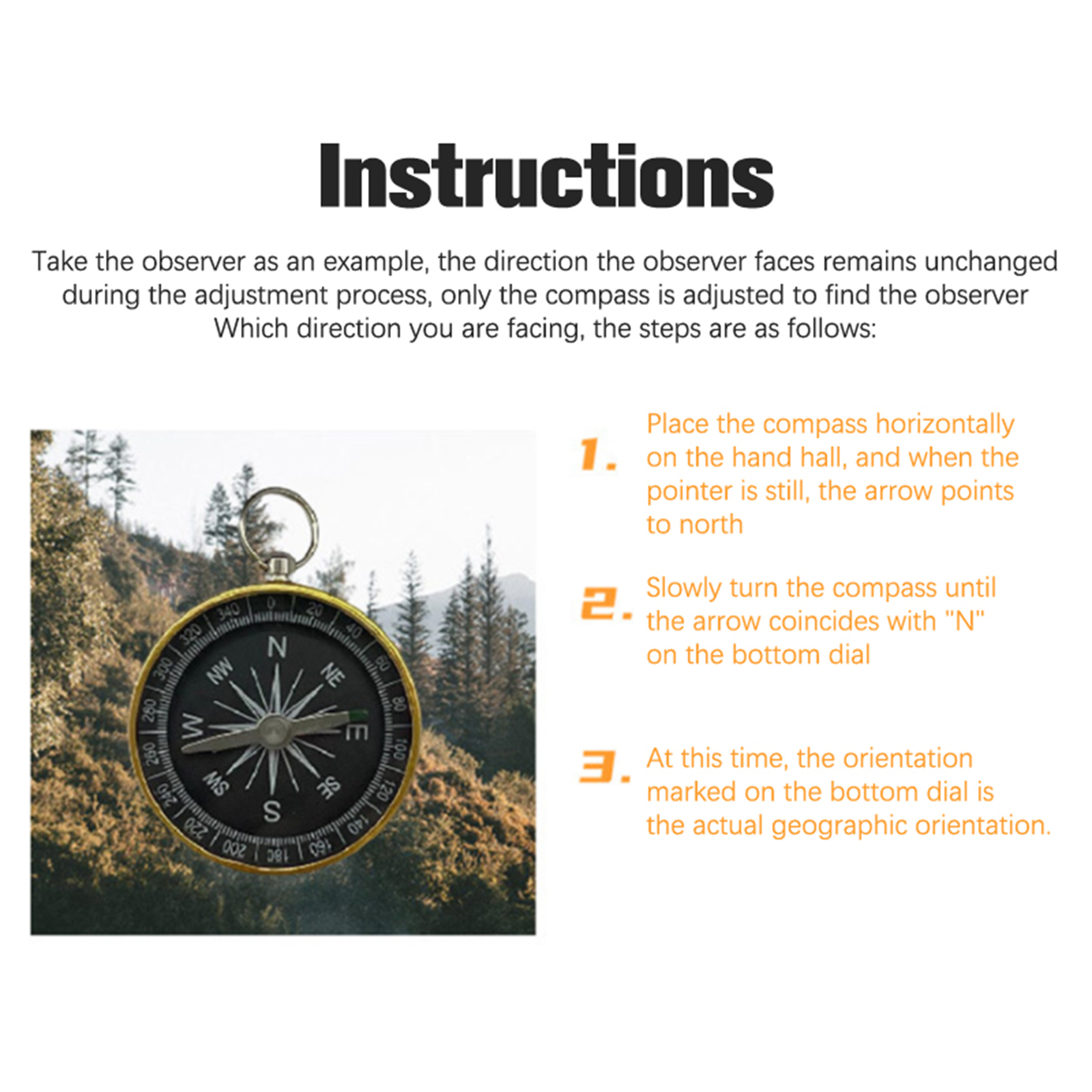 Instructions

Take the observer as an example, the direction the observer faces remains unchanged during the adjustment process, only the compass is adjusted to find the observer Which direction you are facing, the steps are as follows:

340 0 20 40 60 80 100 120 140 160 180 200 220 240 260 280 300 320
N NE E SE S SW W NW

1. Place the compass horizontally on the hand hall, and when the pointer is still, the arrow points to north

2. Slowly turn the compass until the arrow coincides with "N" on the bottom dial

3. At this time, the orientation marked on the bottom dial is the actual geographic orientation.