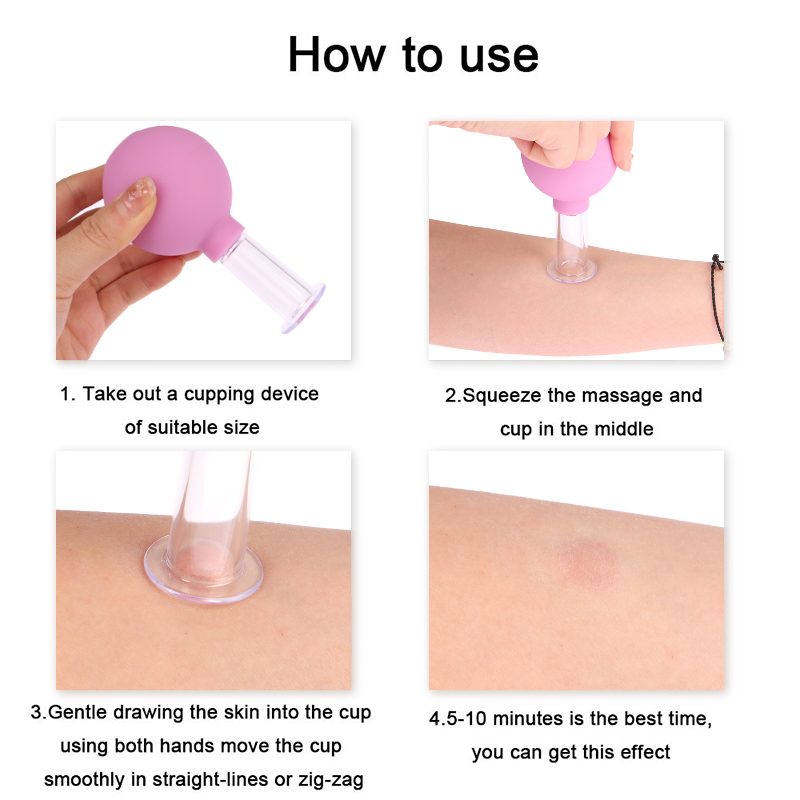 How to use

1. Take out a cupping device of suitable size

2.Squeeze the massage and cup in the middle

3.Gentle drawing the skin into the cup using both hands move the cup smoothly in straight-lines or zig-zag

4.5-10 minutes is the best time, you can get this effect