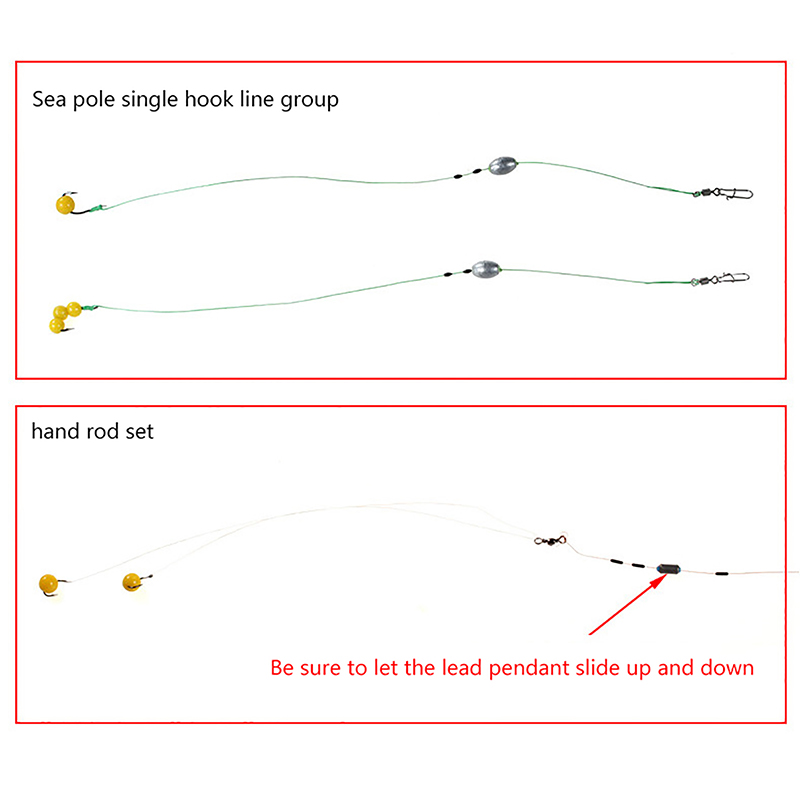 Sea pole single hook line group

hand rod set

Be sure to let the lead pendant slide up and down