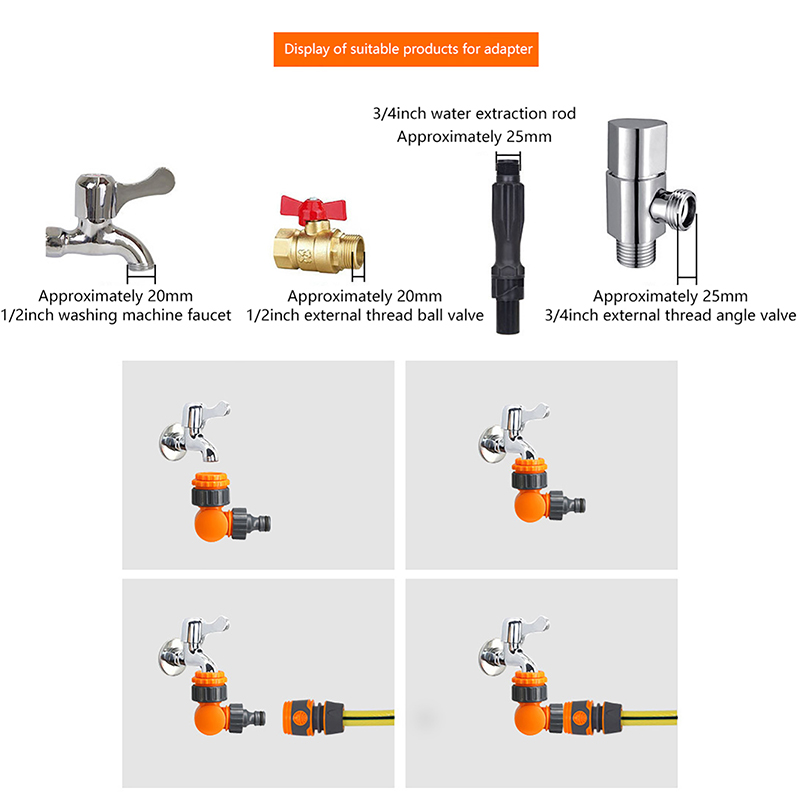 Display of suitable products for adapter

3/4inch water extraction rod
Approximately 25mm

Approximately 20mm
1/2inch washing machine faucet

Approximately 20mm
1/2inch external thread ball valve

Approximately 25mm
3/4inch external thread angle valve