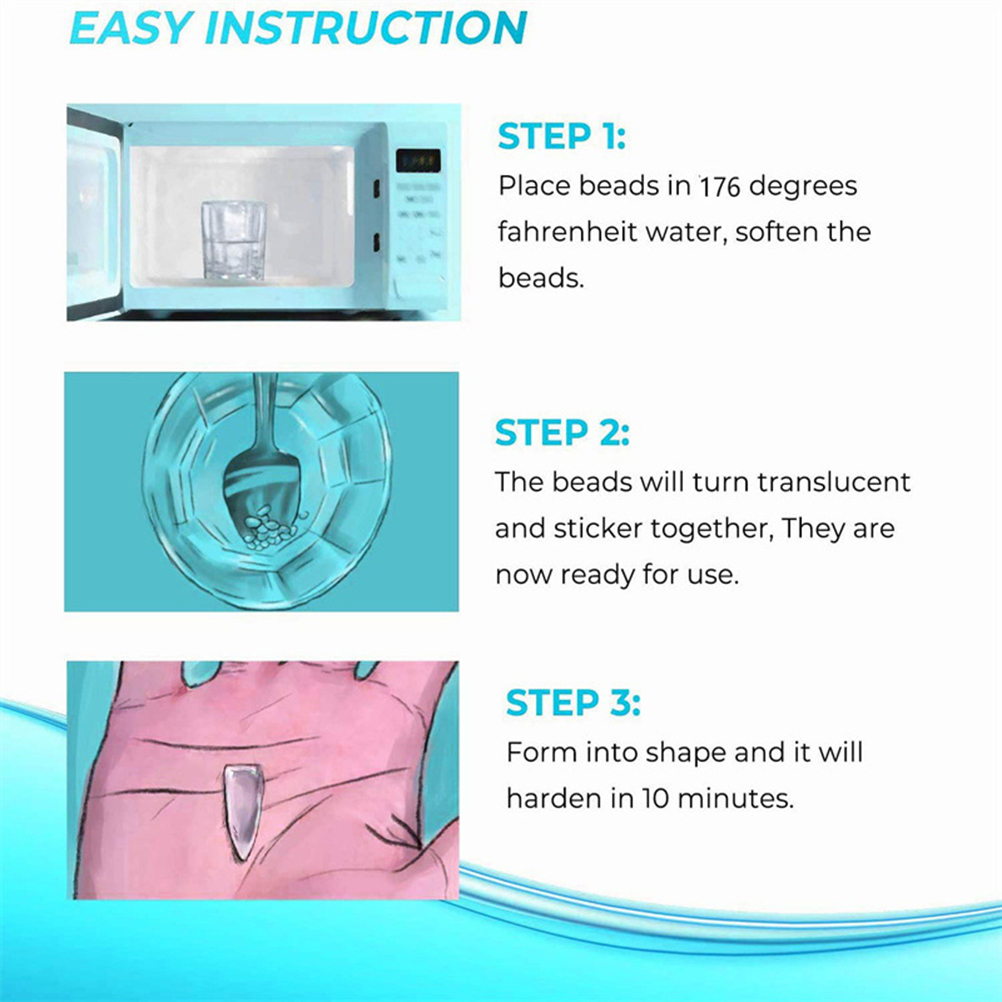 EASY INSTRUCTION

STEP 1:
Place beads in 176 degrees fahrenheit water, soften the beads.

STEP 2:
The beads will turn translucent and sticker together, They are now ready for use.

STEP 3:
Form into shape and it will harden in 10 minutes.