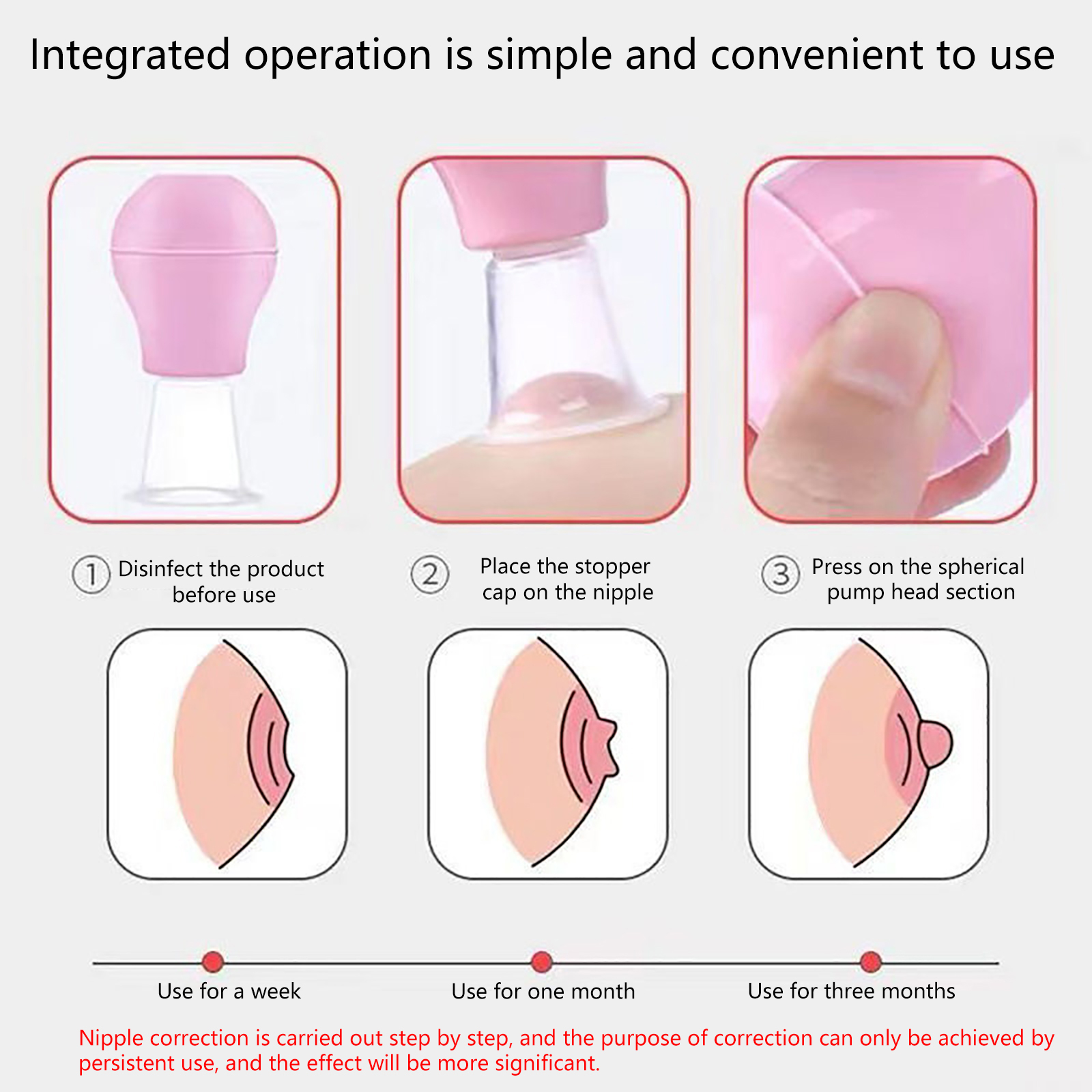 Integrated operation is simple and convenient to use

1 Disinfect the product before use

2 Place the stopper cap on the nipple

3 Press on the spherical pump head section

Use for a week

Use for one month

Use for three months

Nipple correction is carried out step by step, and the purpose of correction can only be achieved by persistent use, and the effect will be more significant.