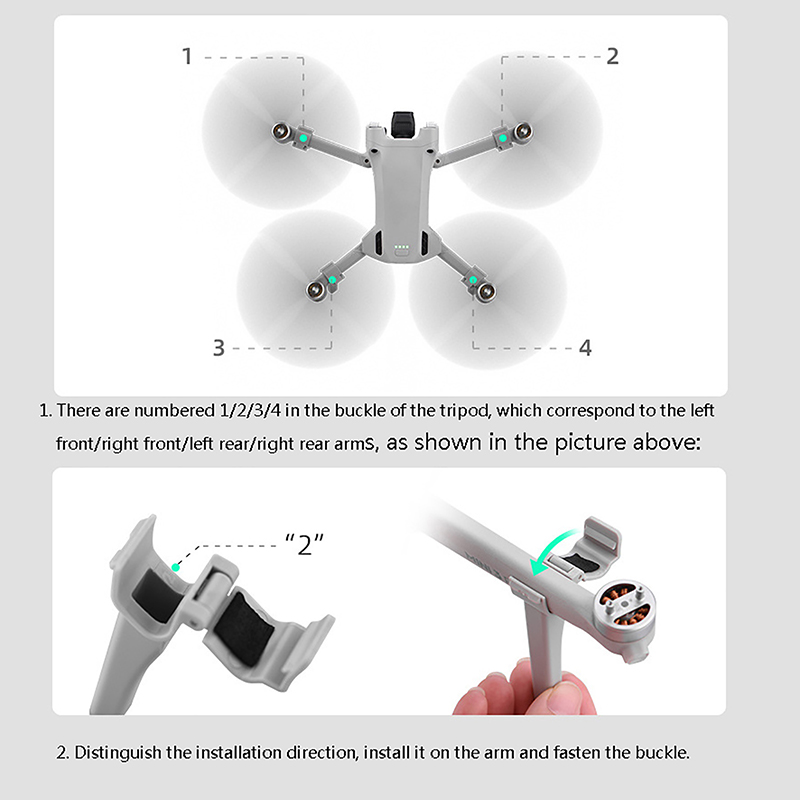 1

2

3

4

1. There are numbered 1/2/3/4 in the buckle of the tripod, which correspond to the left front/right front/left rear/right rear arms, as shown in the picture above:

"2"

2. Distinguish the installation direction, install it on the arm and fasten the buckle.