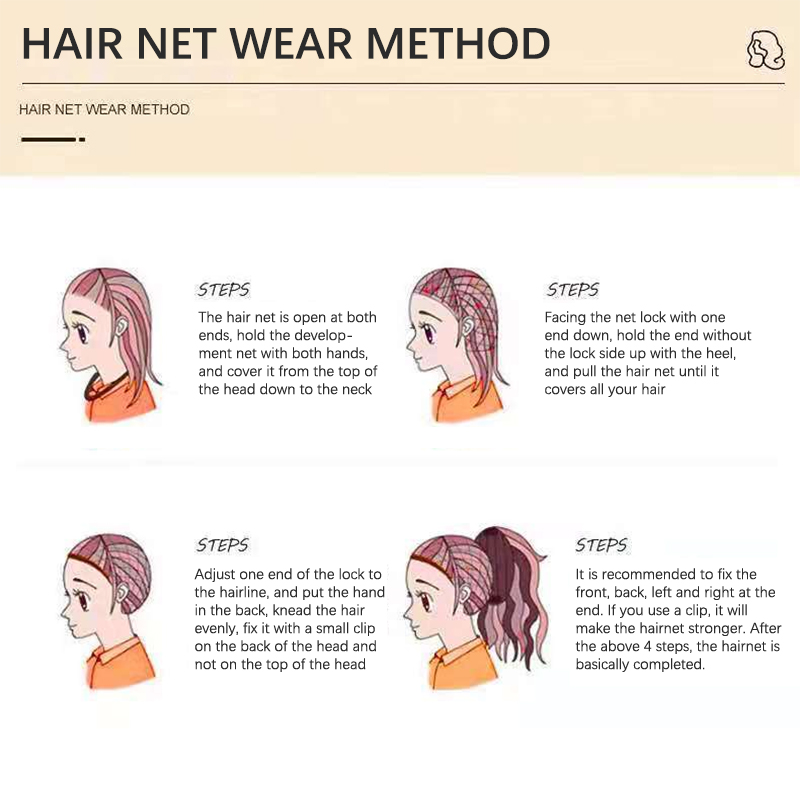 HAIR NET WEAR METHOD

HAIR NET WEAR METHOD

STEPS

The hair net is open at both ends, hold the development net with both hands, and cover it from the top of the head down to the neck

STEPS

Facing the net lock with one end down, hold the end without the lock side up with the heel, and pull the hair net until it covers all your hair

STEPS

Adjust one end of the lock to the hairline, and put the hand in the back, knead the hair evenly, fix it with a small clip on the back of the head and not on the top of the head

STEPS

It is recommended to fix the front, back, left and right at the end. If you use a clip, it will make the hairnet stronger. After the above 4 steps, the hairnet is basically completed.