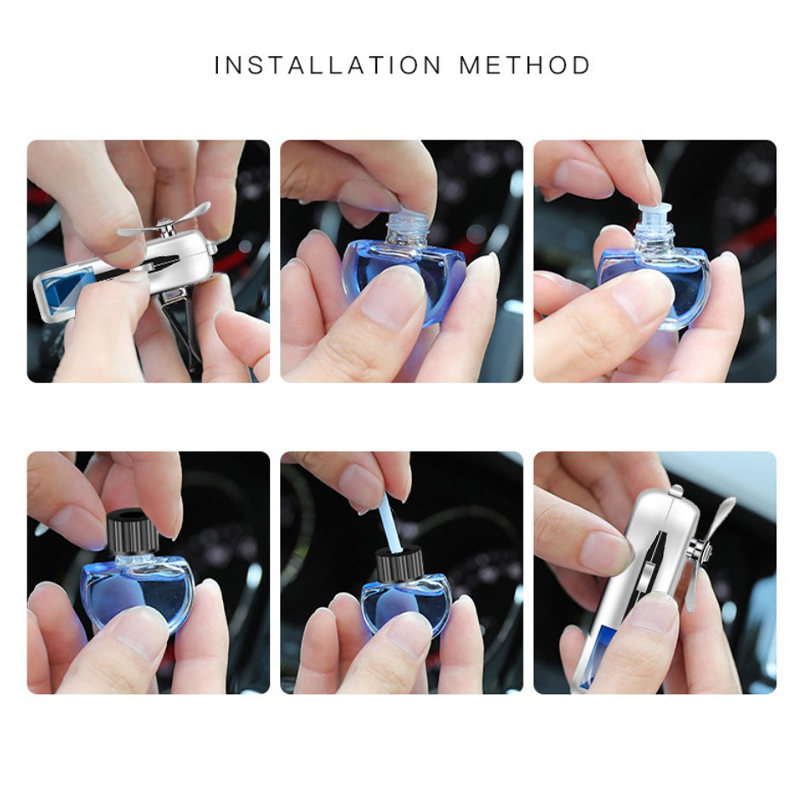 INSTALLATION METHOD